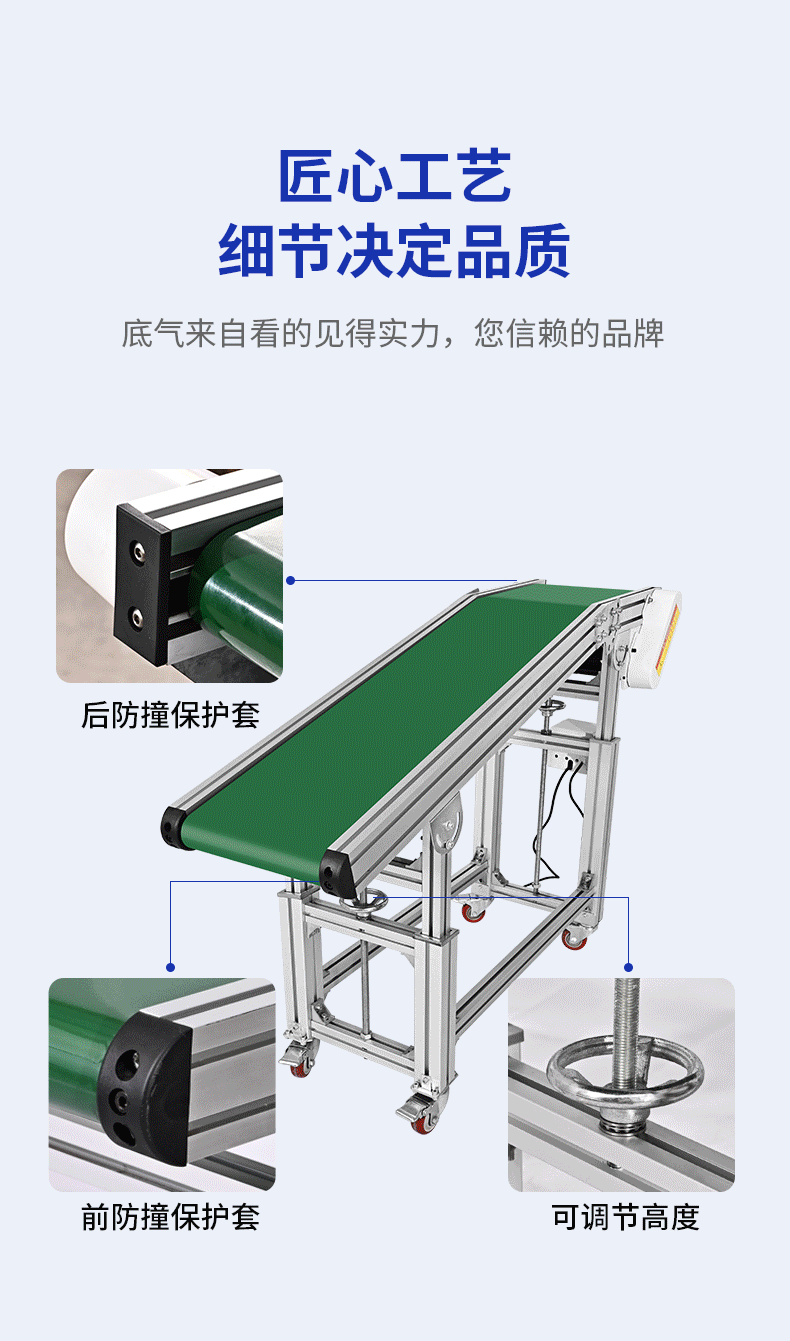 匠心工艺
细节决定品质

底气来自看的见得实力，您信赖的品牌

后防撞保护套

前防撞保护套

可调节高度