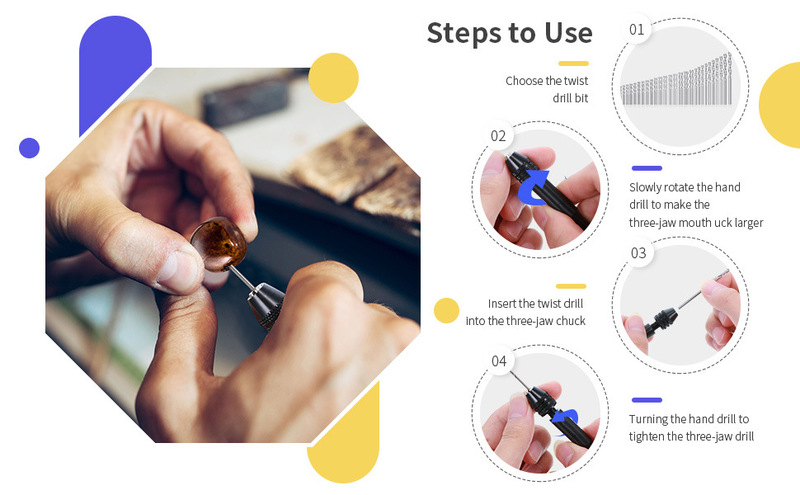 Steps to Use

01

Choose the twist drill bit

02

Slowly rotate the hand drill to make the three-jaw mouth uck larger

03

Insert the twist drill into the three-jaw chuck

04

Turning the hand drill to tighten the three-jaw drill