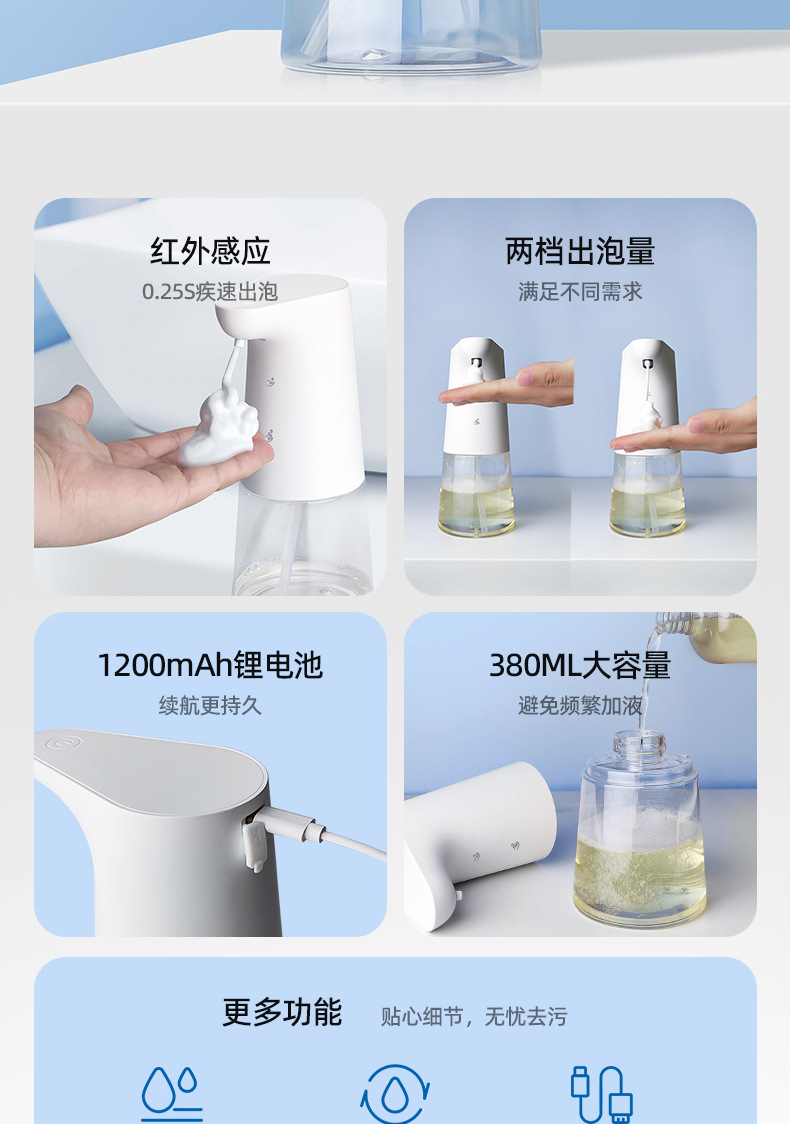 红外感应
0.25S疾速出泡

两档出泡量
满足不同需求

1200mAh锂电池
续航更持久

380ML大容量
避免频繁加液

更多功能 贴心细节，无忧去污