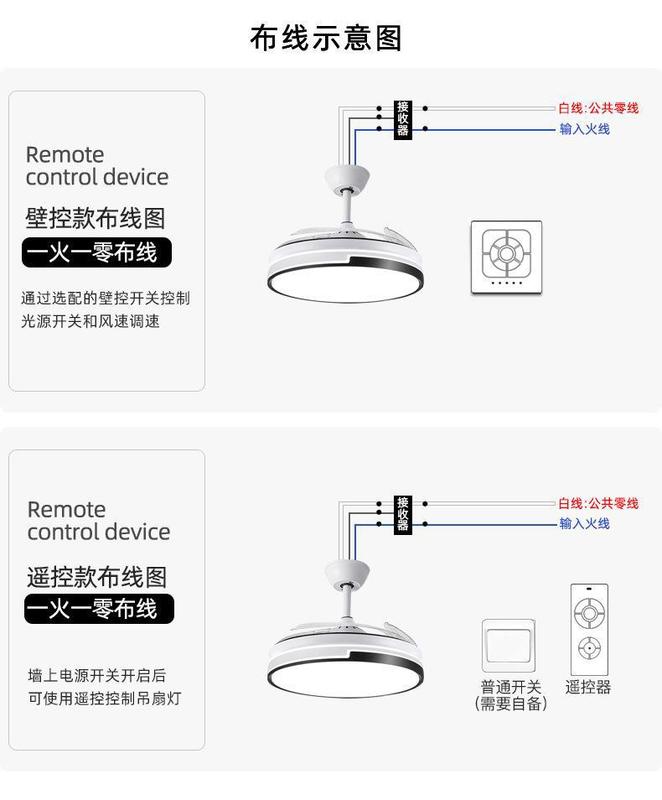 布线示意图

Remote control device

壁控款布线图

一火一零布线

通过选配的壁控开关控制光源开关和风速调速

接收器

白线:公共零线

输入火线

Remote control device

遥控款布线图

一火一零布线

墙上电源开关开启后可使用遥控控制吊扇灯

接收器

白线:公共零线

输入火线

普通开关
(需要自备)

遥控器