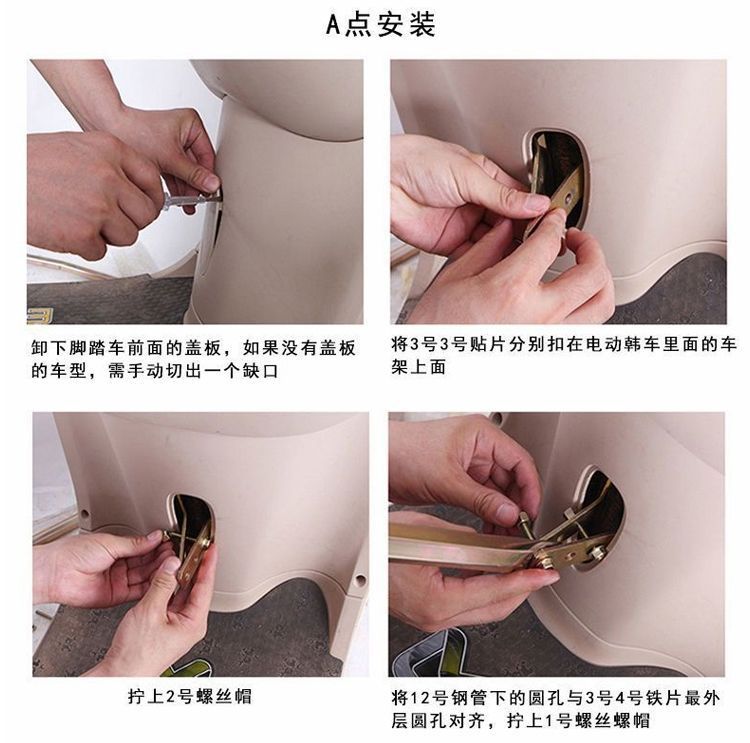 A点安装

卸下脚踏车前面的盖板，如果没有盖板的车型，需手动切出一个缺口

将3号3号贴片分别扣在电动韩车里面的车架上面

拧上2号螺丝帽

将12号钢管下的圆孔与3号4号铁片最外层圆孔对齐，拧上1号螺丝螺帽