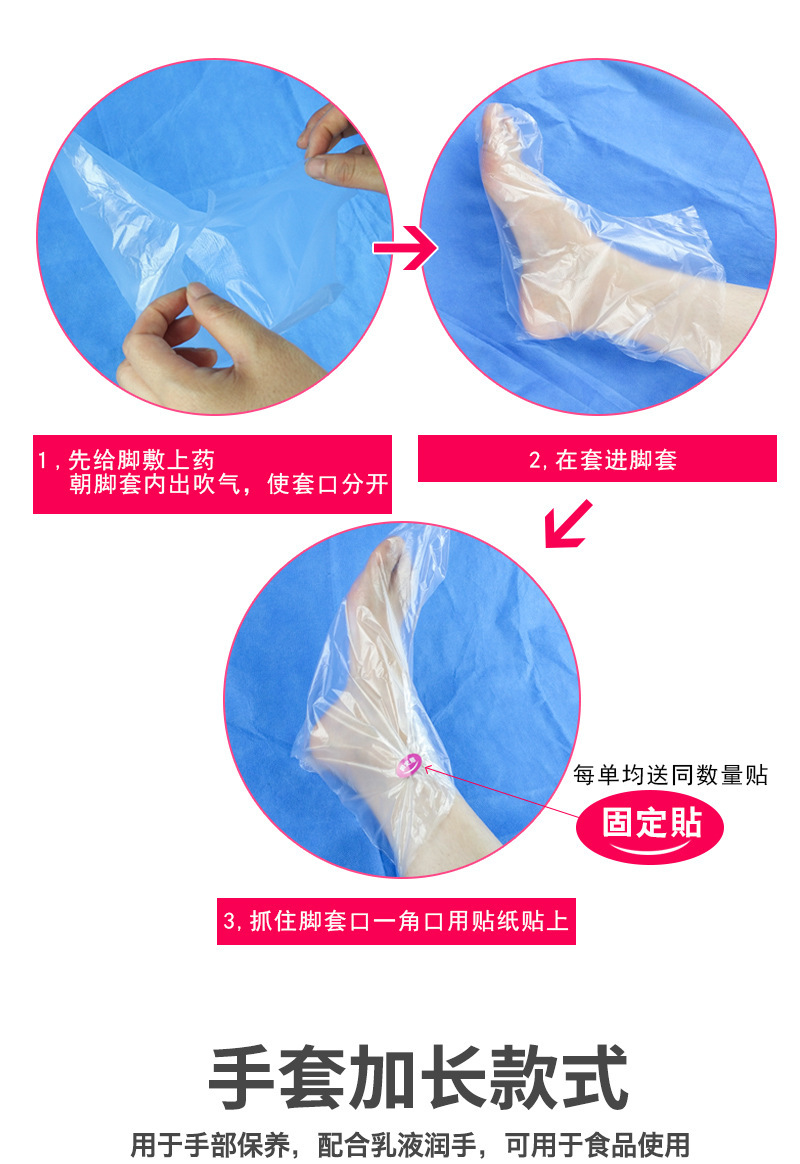 1,先给脚敷上药
朝脚套内出吹气，使套口分开

2,在套进脚套

每单均送同数量贴

固定贴

3,抓住脚套口一角口用贴纸贴上

手套加长款式

用于手部保养，配合乳液润手，可用于食品使用