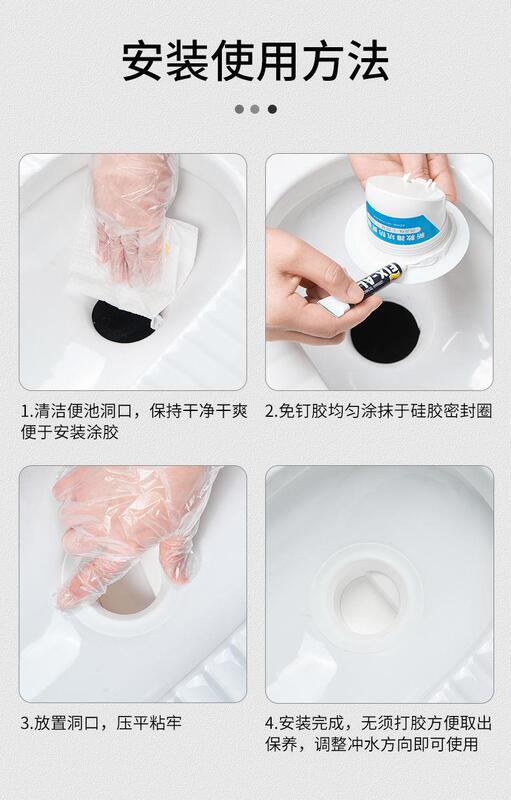 安装使用方法

1.清洁便池洞口，保持干净干爽便于安装涂胶

2.免钉胶均匀涂抹于硅胶密封圈

3.放置洞口，压平粘牢

4.安装完成，无须打胶方便取出保养，调整冲水方向即可使用