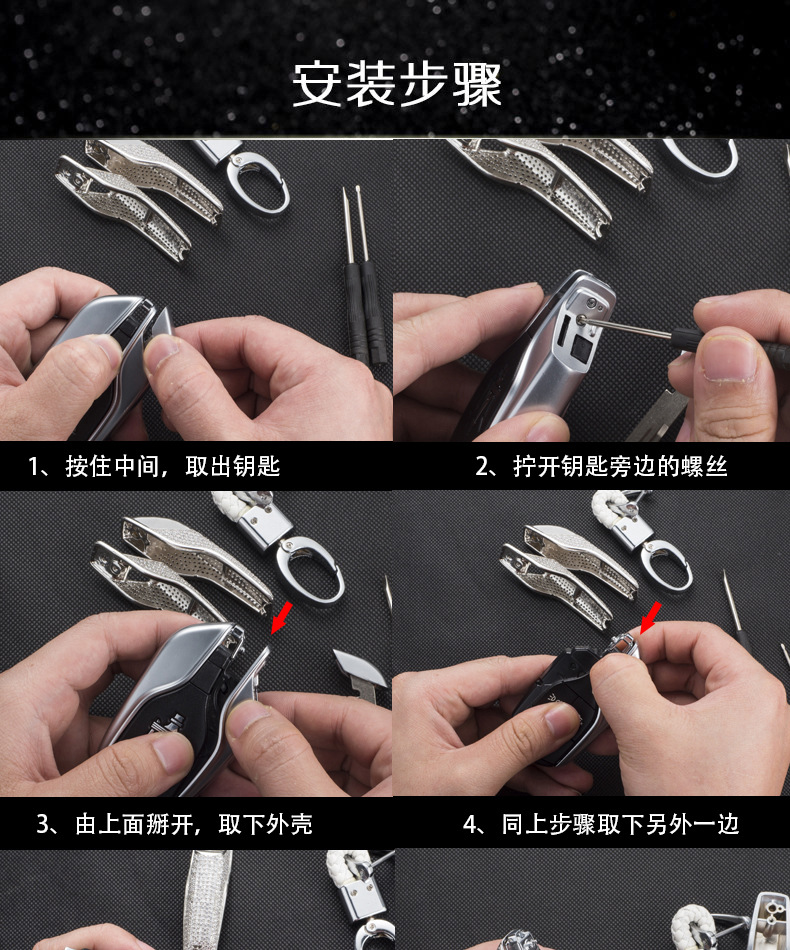 安装步骤

1、按住中间，取出钥匙

2、拧开钥匙旁边的螺丝

3、由上面掰开，取下外壳

4、同上步骤取下另外一边