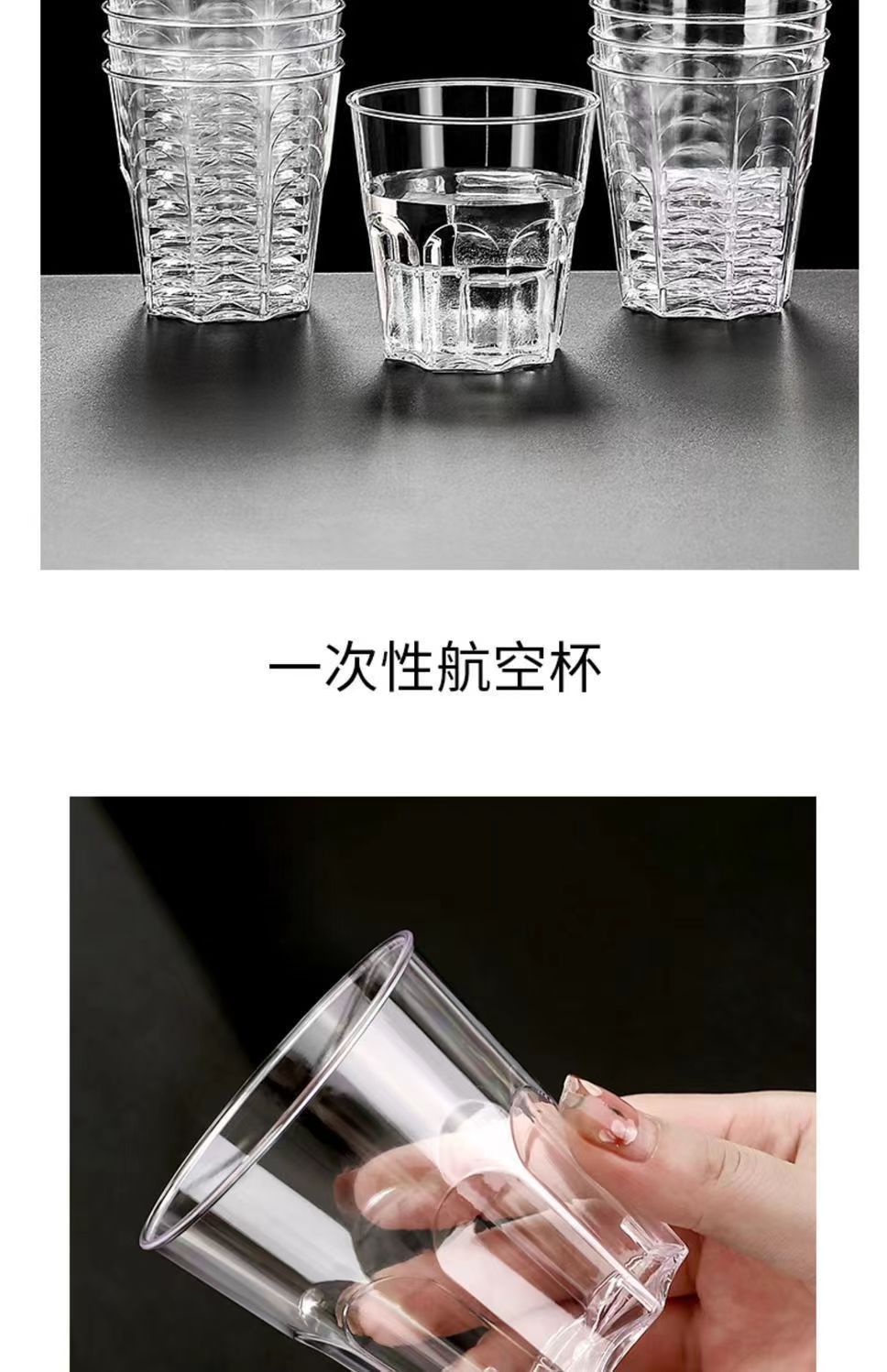 一次性航空杯