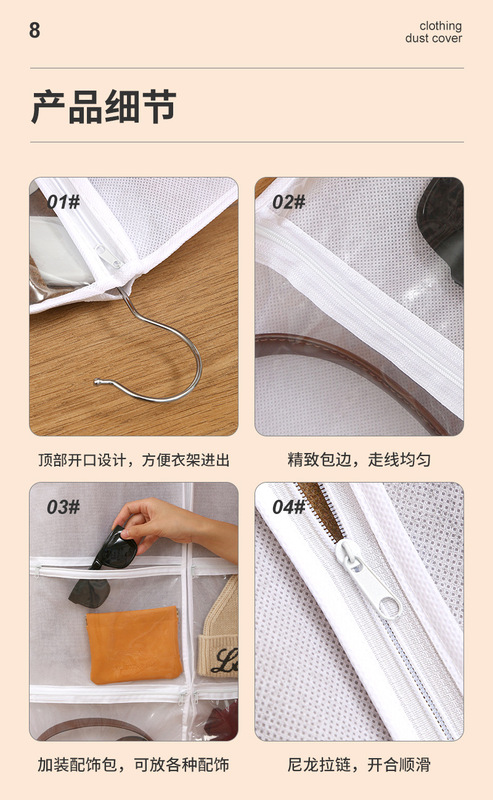 8

clothing
dust cover

产品细节

01#

顶部开口设计，方便衣架进出

02#

精致包边，走线均匀

03#

加装配饰包，可放各种配饰

04#

尼龙拉链，开合顺滑