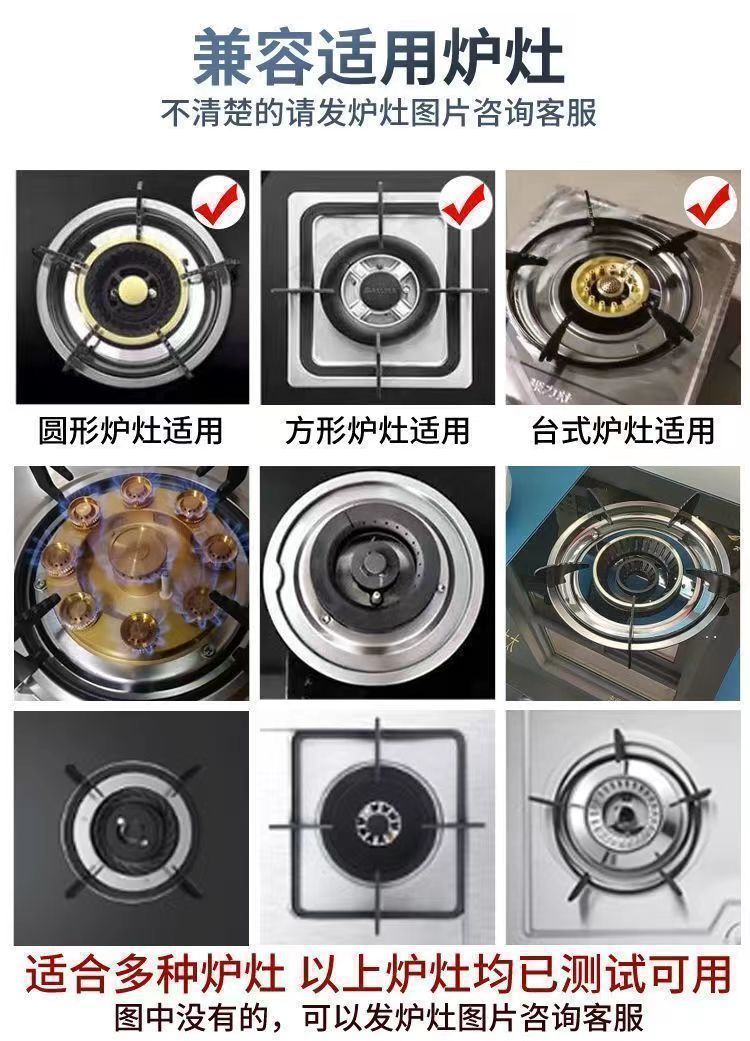 兼容适用炉灶

不清楚的请发炉灶图片咨询客服

圆形炉灶适用

方形炉灶适用

台式炉灶适用

适合多种炉灶 以上炉灶均已测试可用

图中没有的，可以发炉灶图片咨询客服