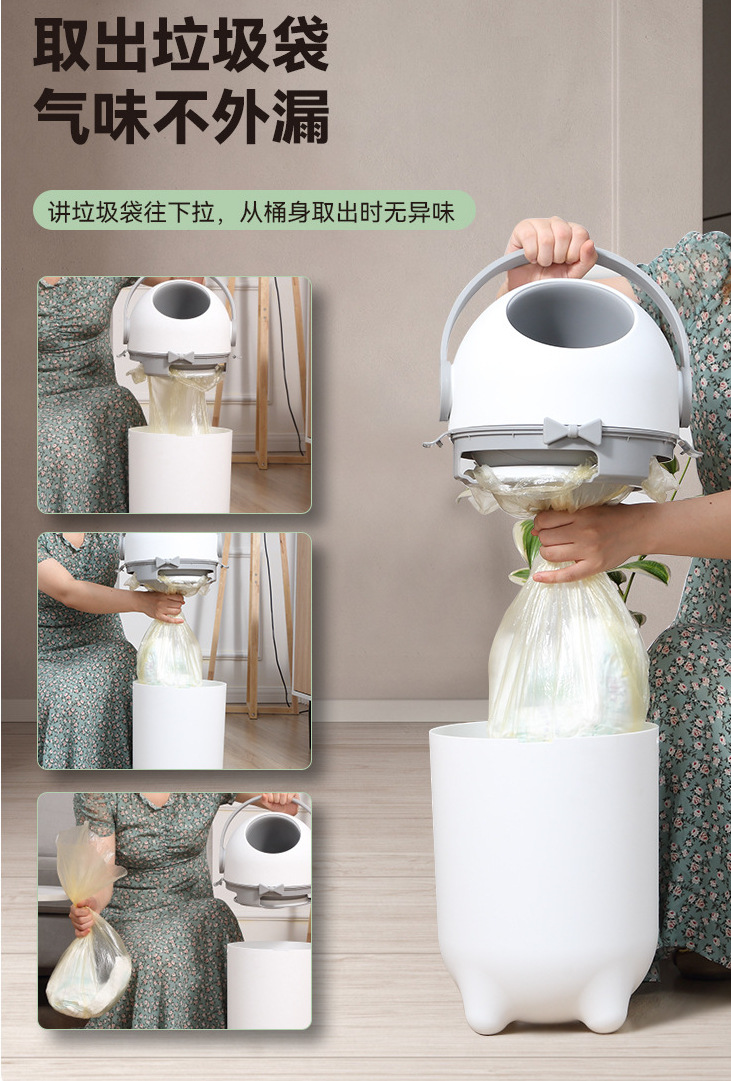 取出垃圾袋
气味不外漏

讲垃圾袋往下拉，从桶身取出时无异味