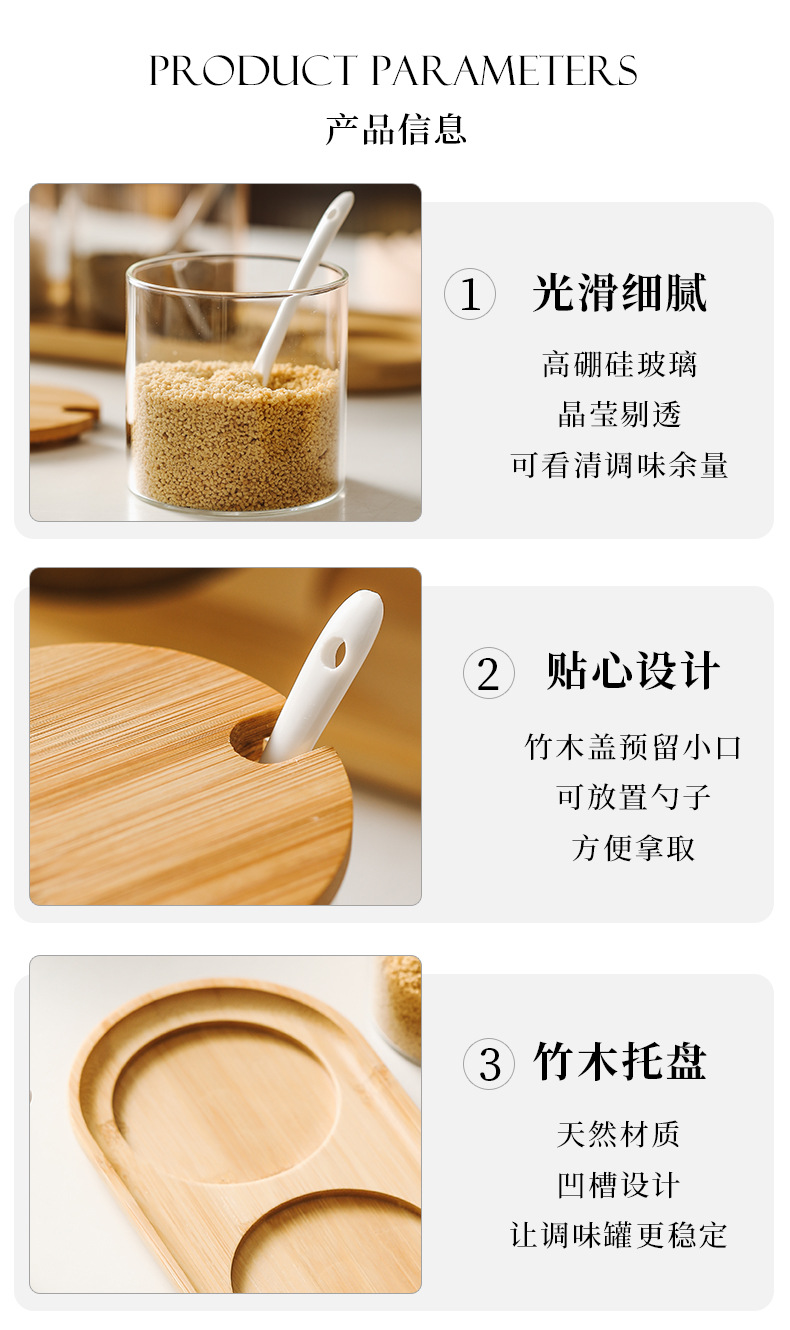 PRODUCT PARAMETERS
产品信息

1 光滑细腻

高硼硅玻璃
晶莹剔透
可看清调味余量

2 贴心设计

竹木盖预留小口
可放置勺子
方便拿取

3 竹木托盘

天然材质
凹槽设计
让调味罐更稳定