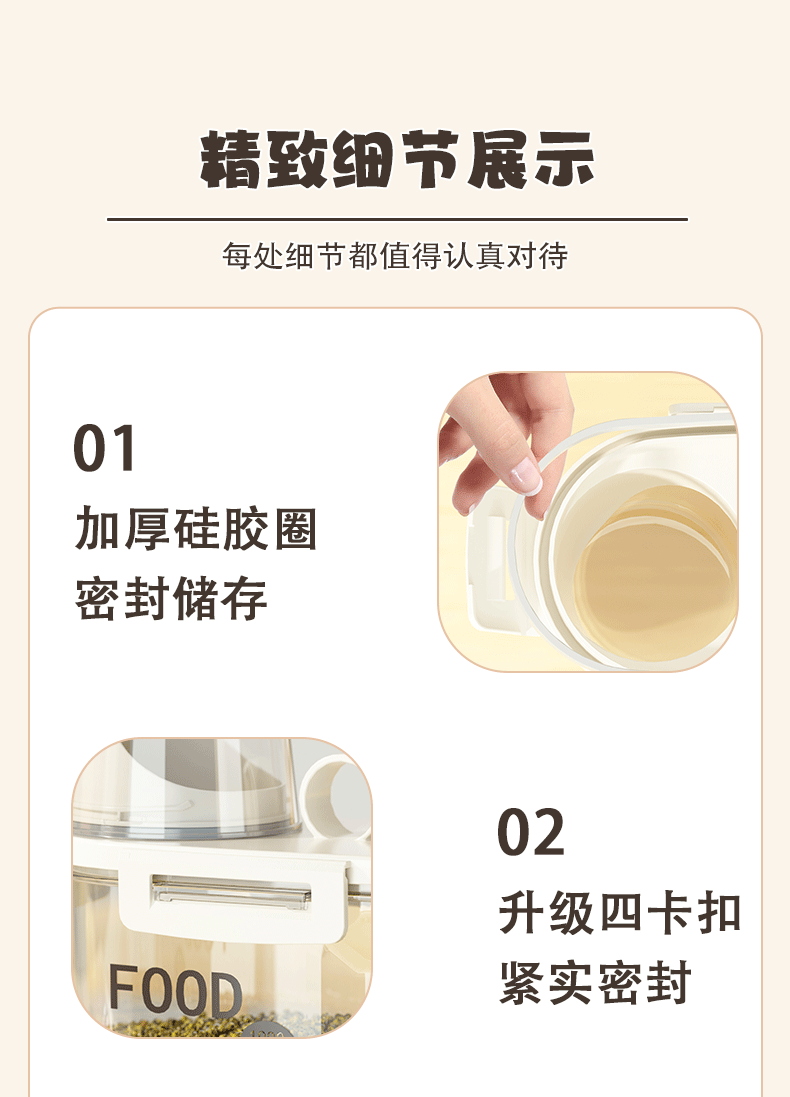 精致细节展示

每处细节都值得认真对待

01

加厚硅胶圈

密封储存

FOOD

02

升级四卡扣

紧实密封