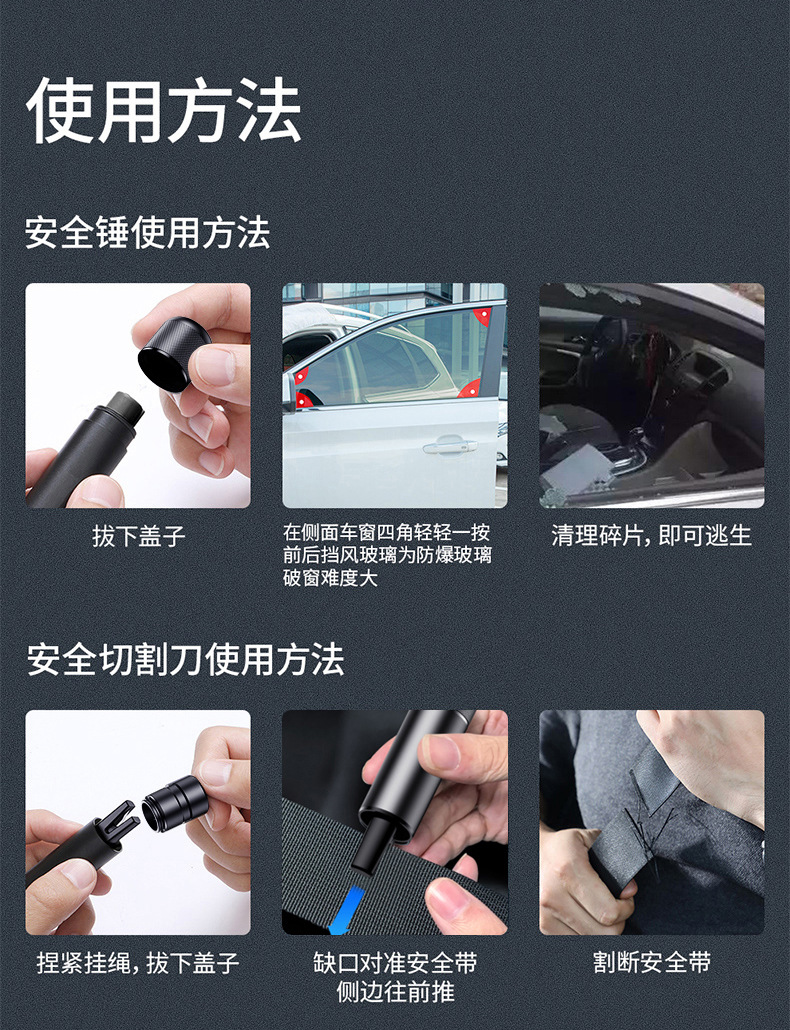 使用方法

安全锤使用方法

拔下盖子

在侧面车窗四角轻轻一按
前后挡风玻璃为防爆玻璃
破窗难度大

清理碎片，即可逃生

安全切割刀使用方法

捏紧挂绳，拔下盖子

缺口对准安全带
侧边往前推

割断安全带