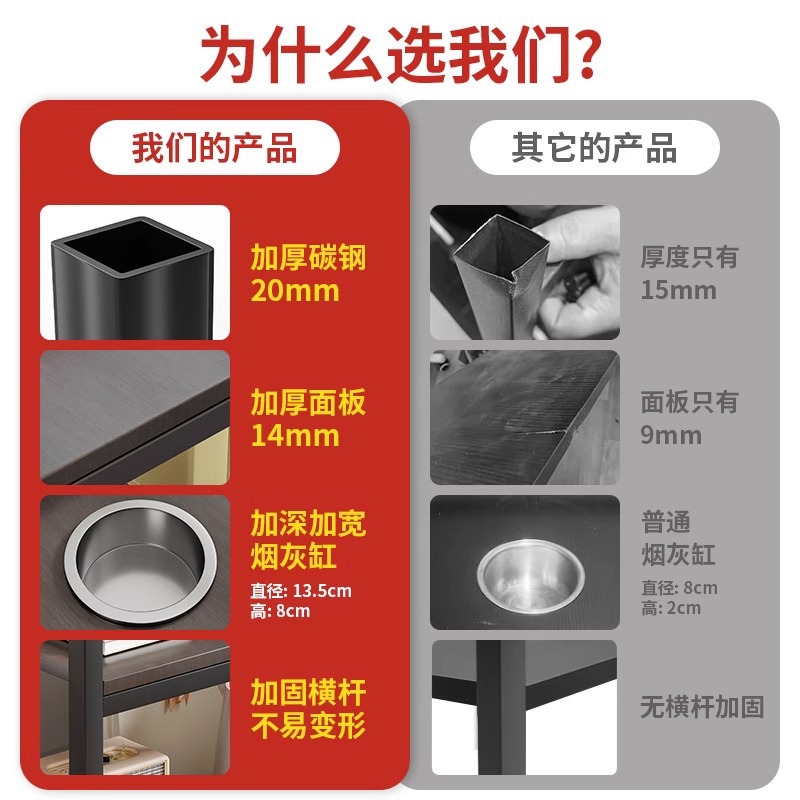 为什么选我们?

我们的产品

加厚碳钢
20mm

加厚面板
14mm

加深加宽
烟灰缸
直径: 13.5cm
高: 8cm

加固横杆
不易变形

其它的产品

厚度只有
15mm

面板只有
9mm

普通
烟灰缸
直径: 8cm
高: 2cm

无横杆加固