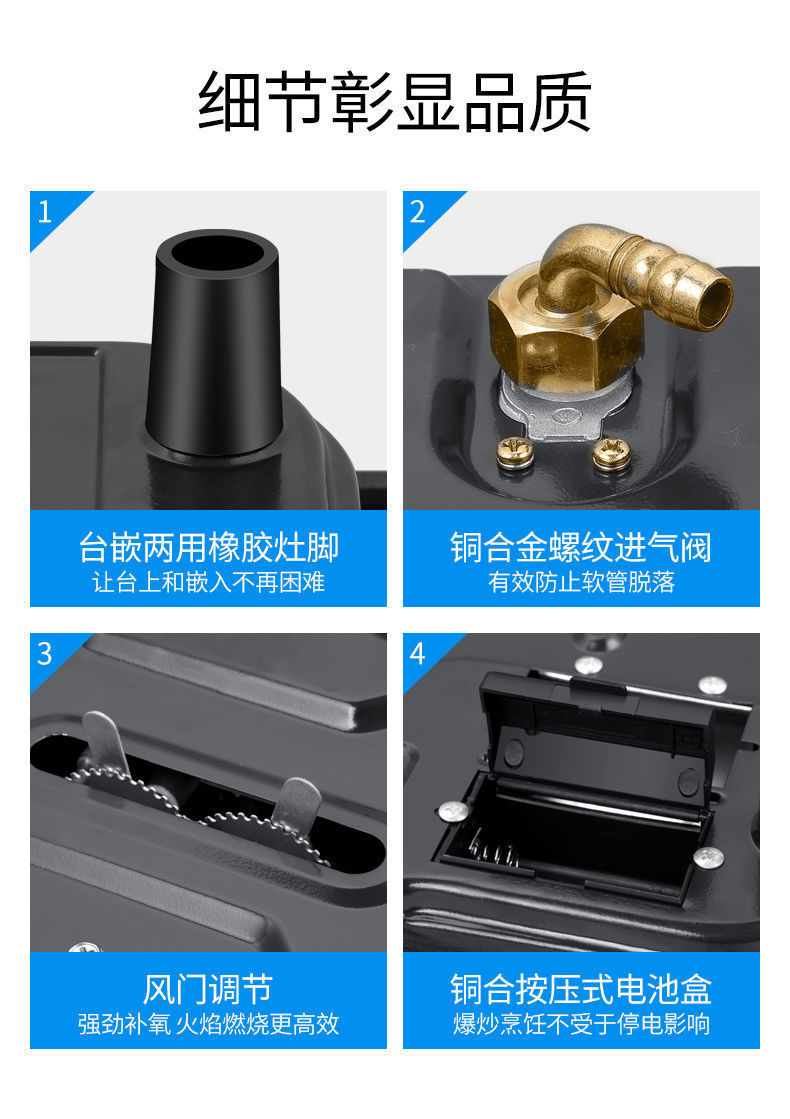 细节彰显品质

1

台嵌两用橡胶灶脚
让台上和嵌入不再困难

2

铜合金螺纹进气阀
有效防止软管脱落

3

风门调节
强劲补氧 火焰燃烧更高效

4

铜合按压式电池盒
爆炒烹饪不受于停电影响