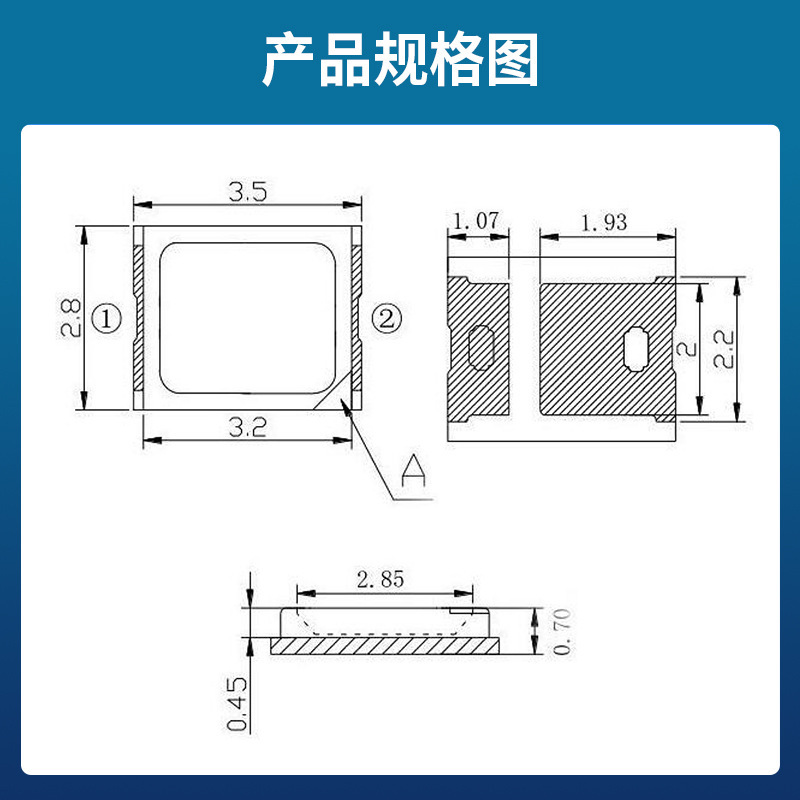 产品规格图

3.5
2.8
①
②
3.2
A

1.07
1.93
2
2.2

2.85
0.70
0.45