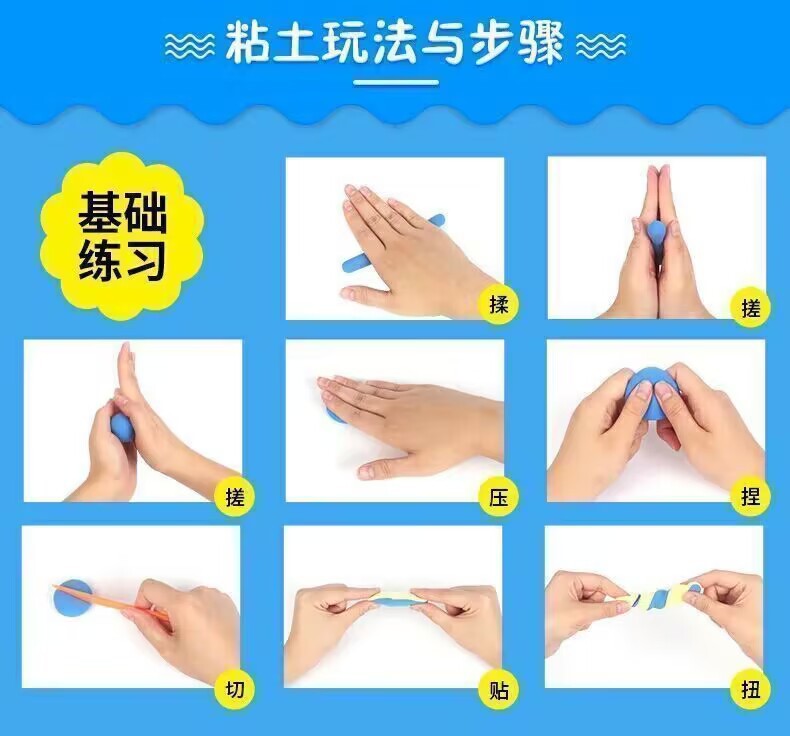 粘土玩法与步骤

基础练习

揉

搓

搓

压

捏

切

贴

扭