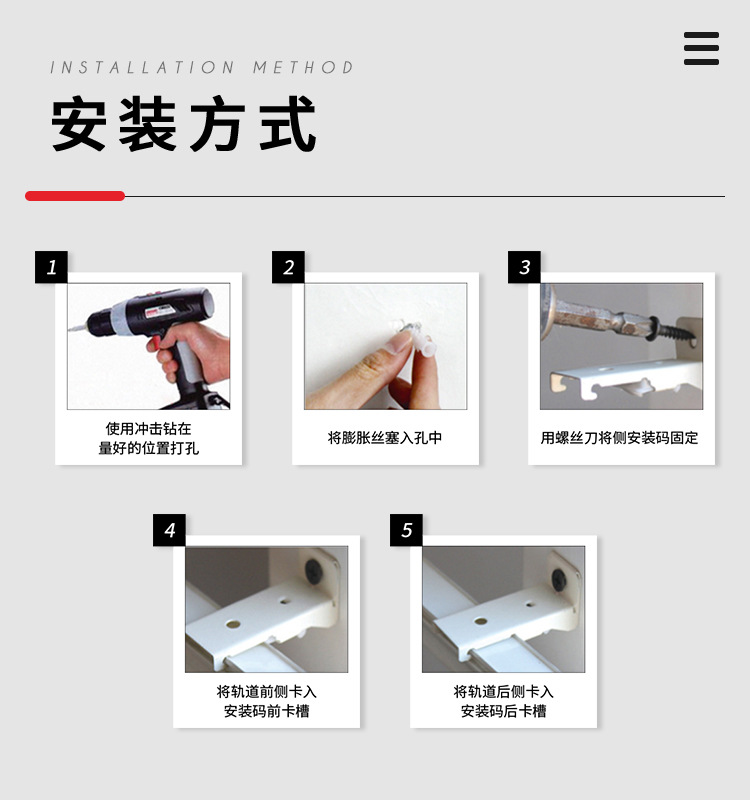 INSTALLATION METHOD

安装方式

1

使用冲击钻在量好的位置打孔

2

将膨胀丝塞入孔中

3

用螺丝刀将侧安装码固定

4

将轨道前侧卡入安装码前卡槽

5

将轨道后侧卡入安装码后卡槽