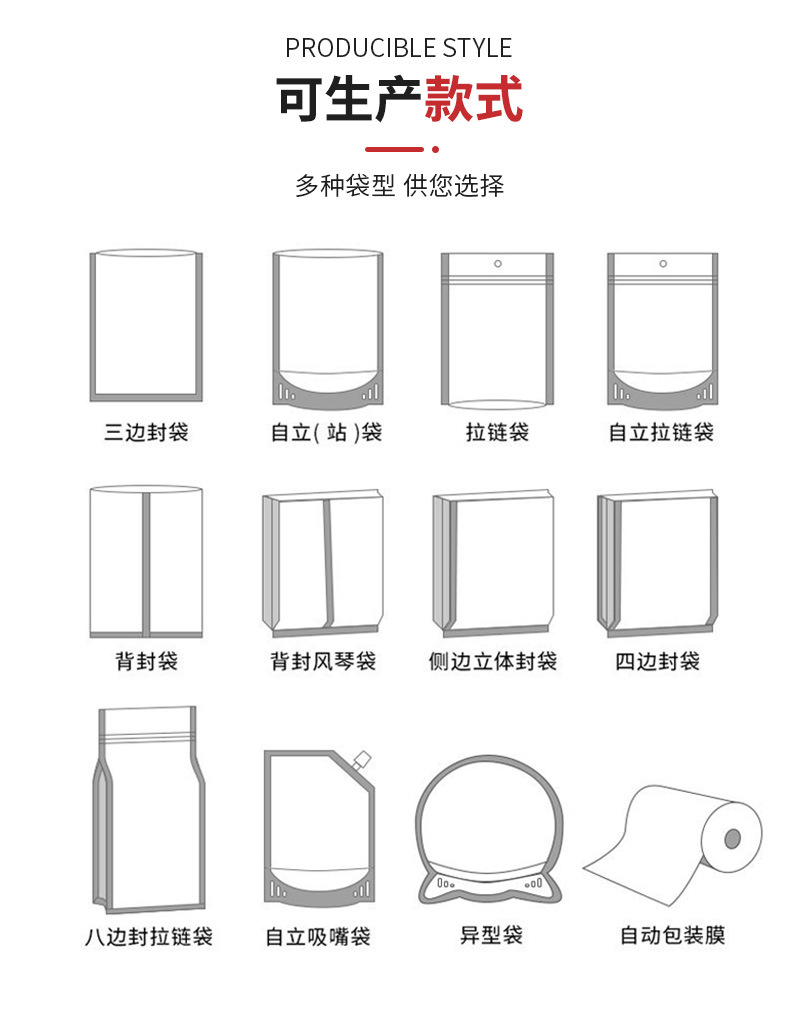 PRODUCIBLE STYLE
可生产款式

多种袋型 供您选择

三边封袋
自立(站)袋
拉链袋
自立拉链袋

背封袋
背封风琴袋
侧边立体封袋
四边封袋

八边封拉链袋
自立吸嘴袋
异型袋
自动包装膜