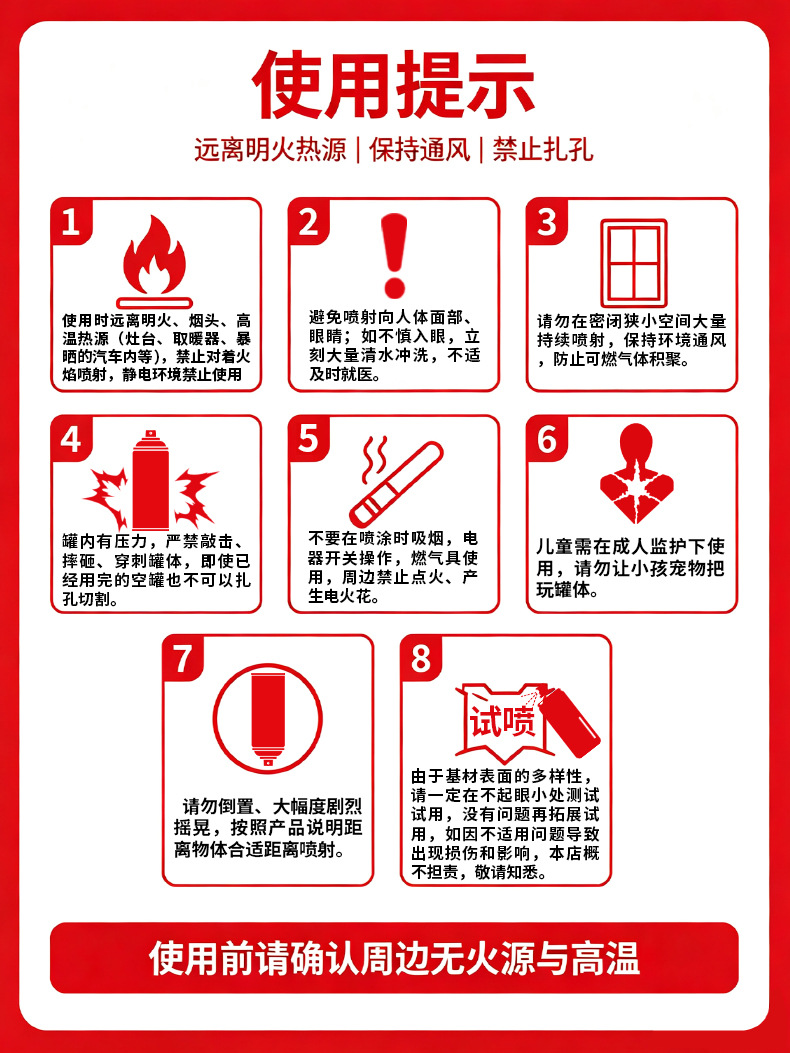 使用提示

远离明火热源 | 保持通风 | 禁止扎孔

1

使用时远离明火、烟头、高温热源（灶台、取暖器、暴晒的汽车内等），禁止对着火焰喷射，静电环境禁止使用

2

避免喷射向人体面部、眼睛；如不慎入眼，立刻大量清水冲洗，不适及时就医。

3

请勿在密闭狭小空间大量持续喷射，保持环境通风，防止可燃气体积聚。

4

罐内有压力，严禁敲击、摔砸、穿刺罐体，即使已经用完的空罐也不可以扎孔切割。

5

不要在喷涂时吸烟，电器开关操作，燃气具使用，周边禁止点火、产生电火花。

6

儿童需在成人监护下使用，请勿让小孩宠物把玩罐体。

7

请勿倒置、大幅度剧烈摇晃，按照产品说明距离物体合适距离喷射。

8

试喷

由于基材表面的多样性，请一定在不起眼小处测试试用，没有问题再拓展试用，如因不适用问题导致出现损伤和影响，本店概不担责，敬请知悉。

使用前请确认周边无火源与高温