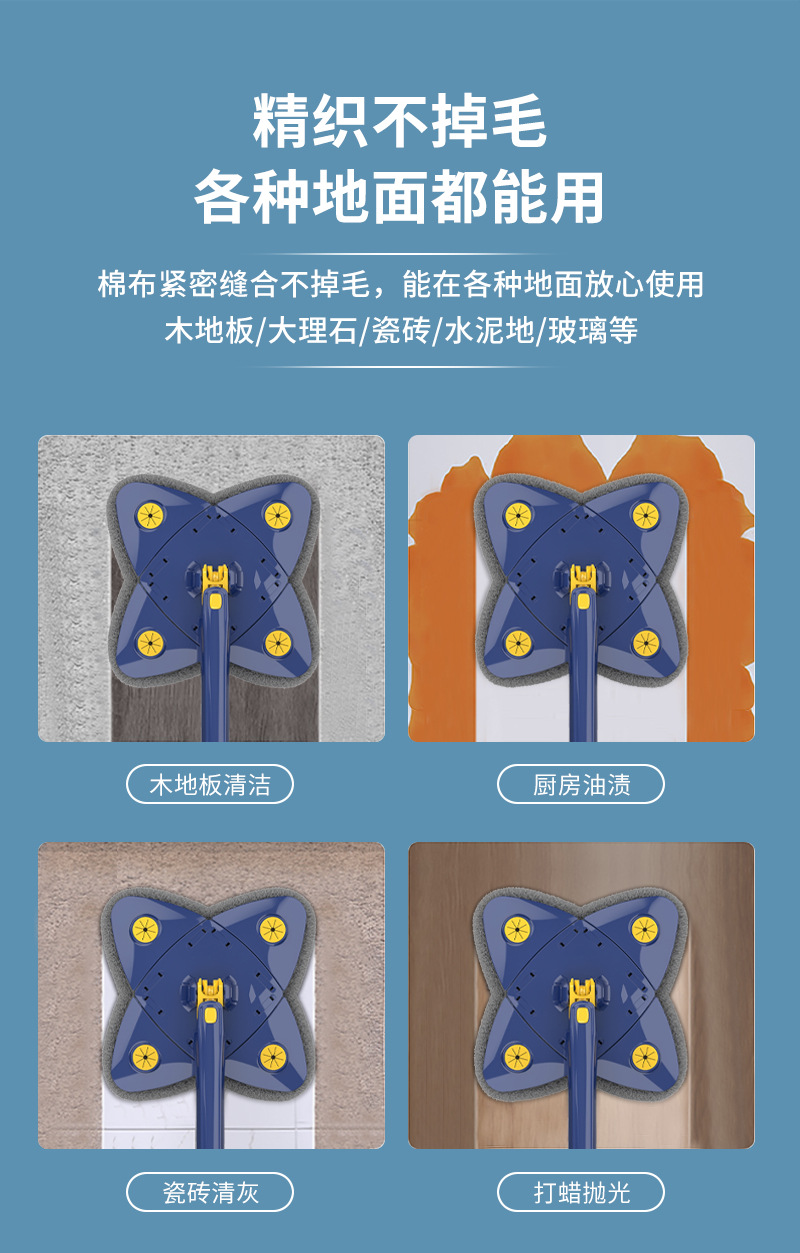 精织不掉毛
各种地面都能用

棉布紧密缝合不掉毛，能在各种地面放心使用
木地板/大理石/瓷砖/水泥地/玻璃等

木地板清洁

厨房油渍

瓷砖清灰

打蜡抛光