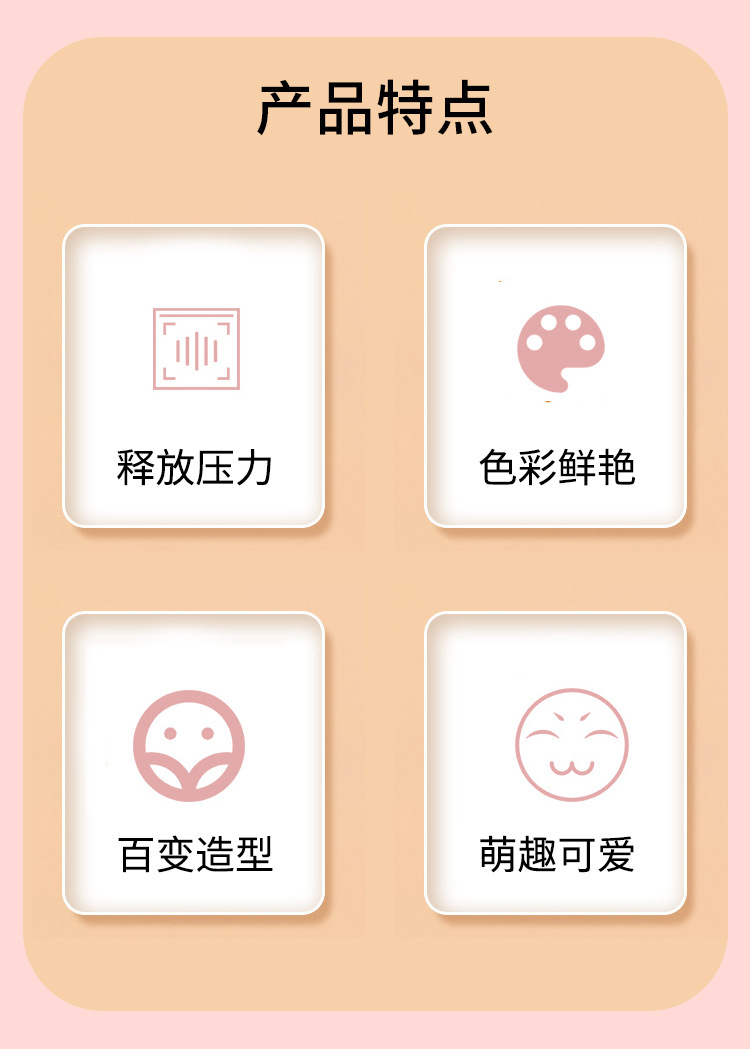 产品特点

释放压力

色彩鲜艳

百变造型

萌趣可爱