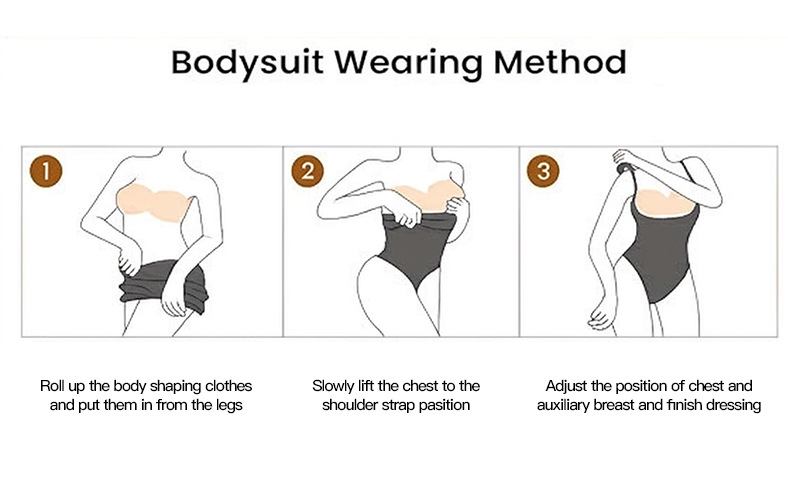 Bodysuit Wearing Method

1

2

3

Roll up the body shaping clothes and put them in from the legs

Slowly lift the chest to the shoulder strap pasition

Adjust the position of chest and auxiliary breast and finish dressing