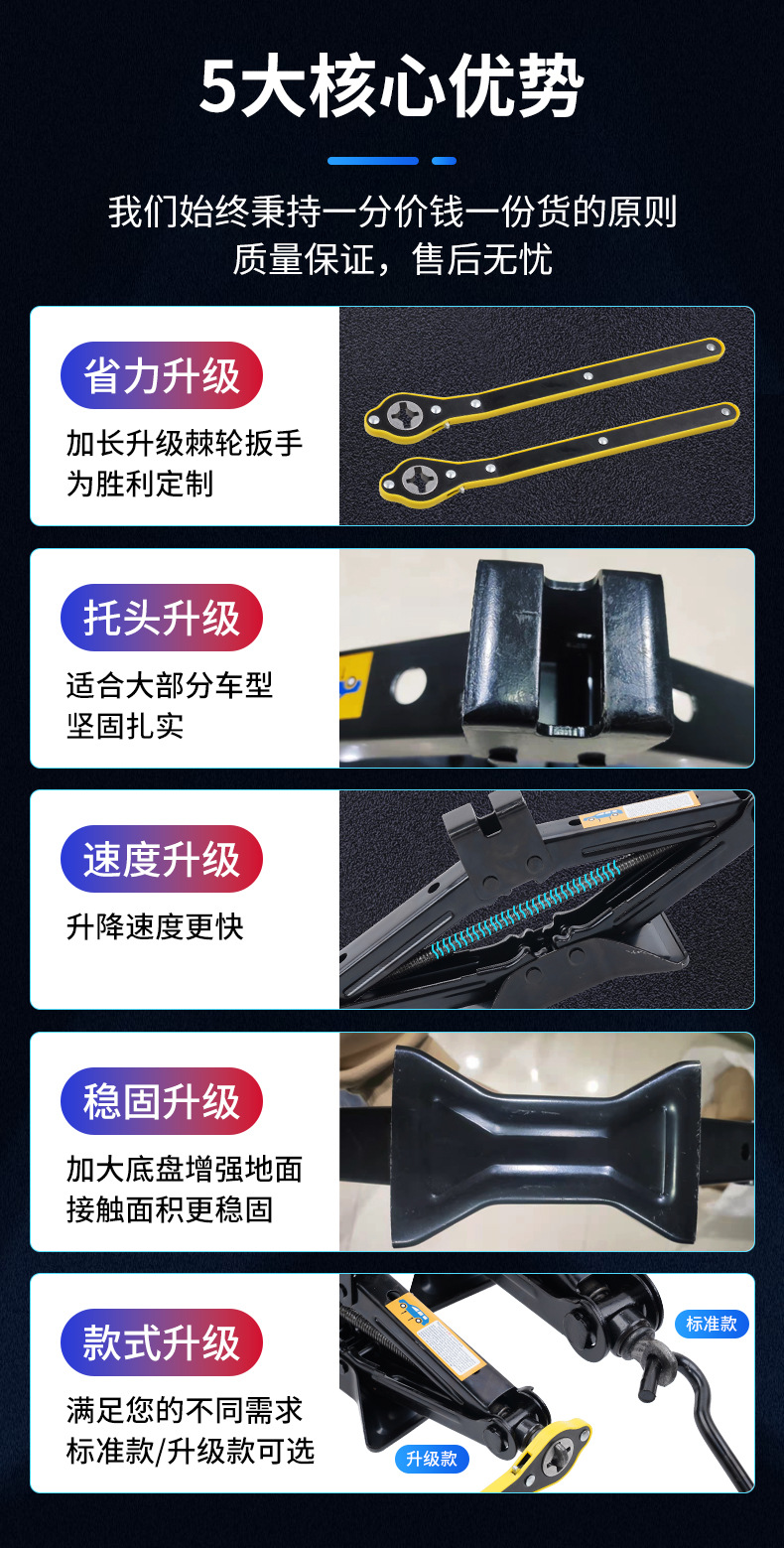 5大核心优势

我们始终秉持一分价钱一份货的原则
质量保证，售后无忧

省力升级

加长升级棘轮扳手
为胜利定制

托头升级

适合大部分车型
坚固扎实

速度升级

升降速度更快

稳固升级

加大底盘增强地面
接触面积更稳固

款式升级

满足您的不同需求
标准款/升级款可选

标准款

升级款