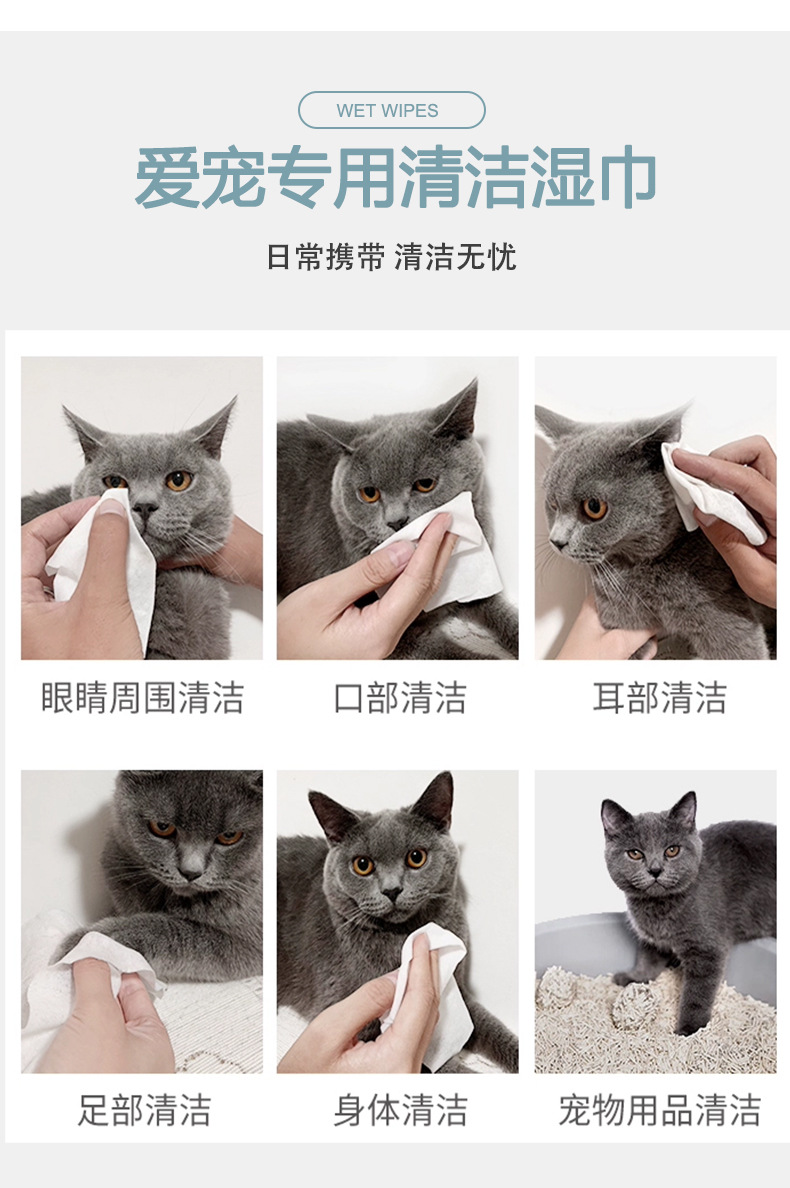 WET WIPES

爱宠专用清洁湿巾

日常携带 清洁无忧

眼睛周围清洁

口部清洁

耳部清洁

足部清洁

身体清洁

宠物用品清洁