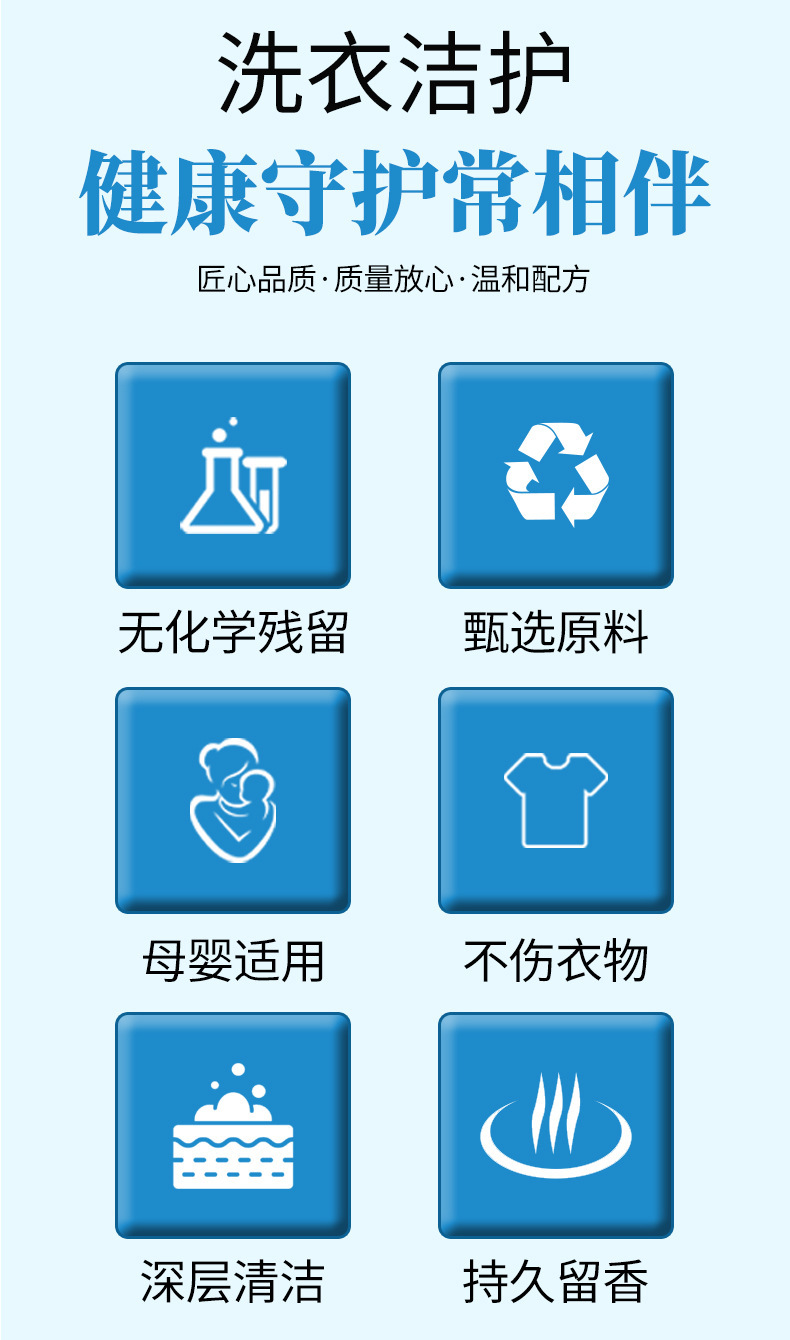 洗衣洁护

健康守护常相伴

匠心品质·质量放心·温和配方

无化学残留

甄选原料

母婴适用

不伤衣物

深层清洁

持久留香