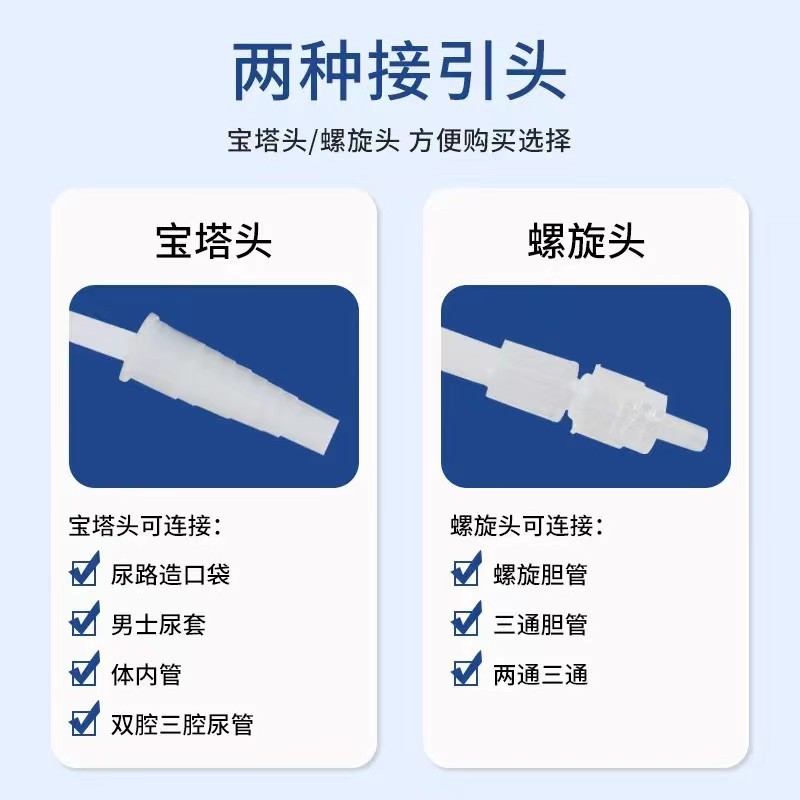 两种接引头

宝塔头/螺旋头 方便购买选择

宝塔头

宝塔头可连接：

尿路造口袋

男士尿套

体内管

双腔三腔尿管

螺旋头

螺旋头可连接：

螺旋胆管

三通胆管

两通三通