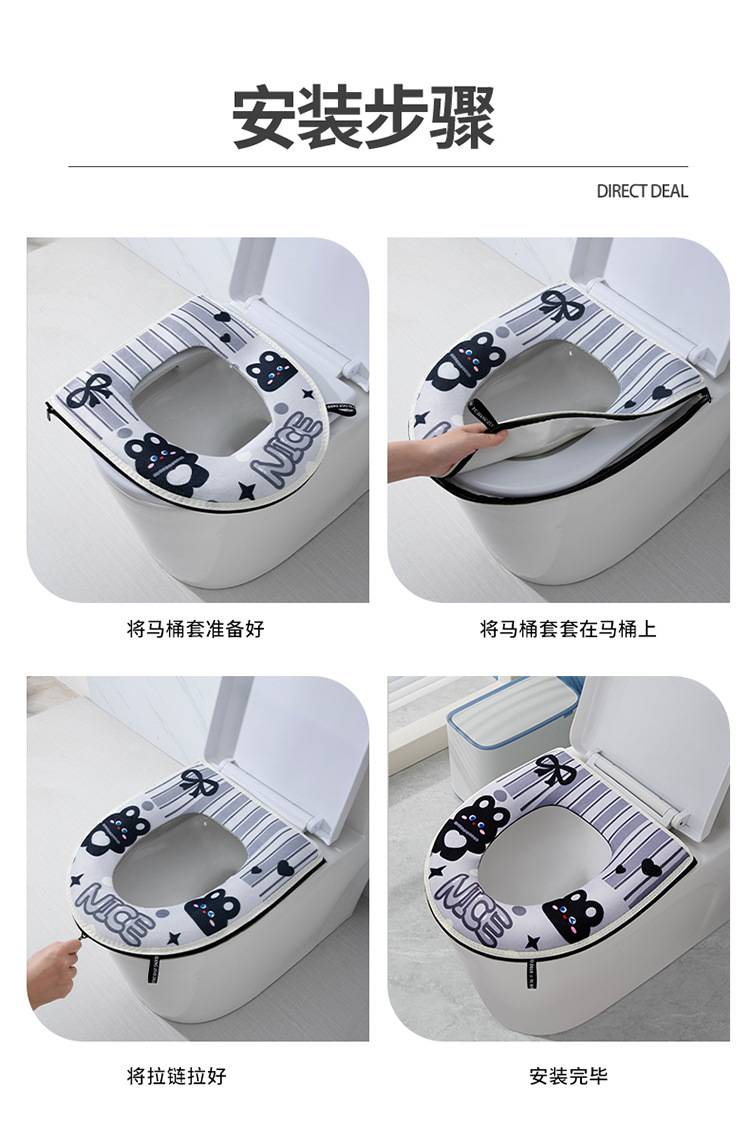 安装步骤

DIRECT DEAL

NICE

将马桶套准备好

将马桶套套在马桶上

NICE

将拉链拉好

NICE

安装完毕