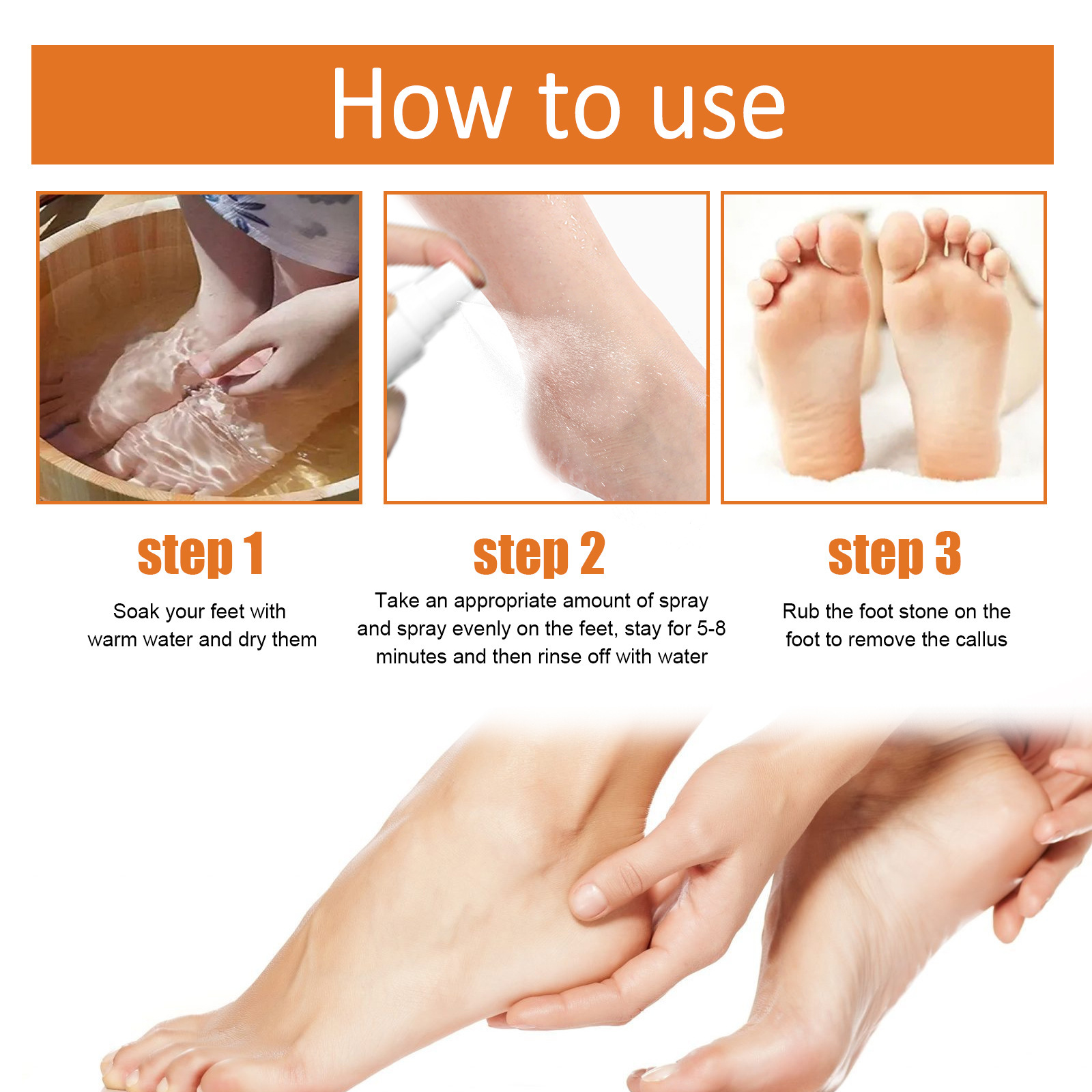 How to use

step 1

Soak your feet with warm water and dry them

step 2

Take an appropriate amount of spray and spray evenly on the feet, stay for 5-8 minutes and then rinse off with water

step 3

Rub the foot stone on the foot to remove the callus