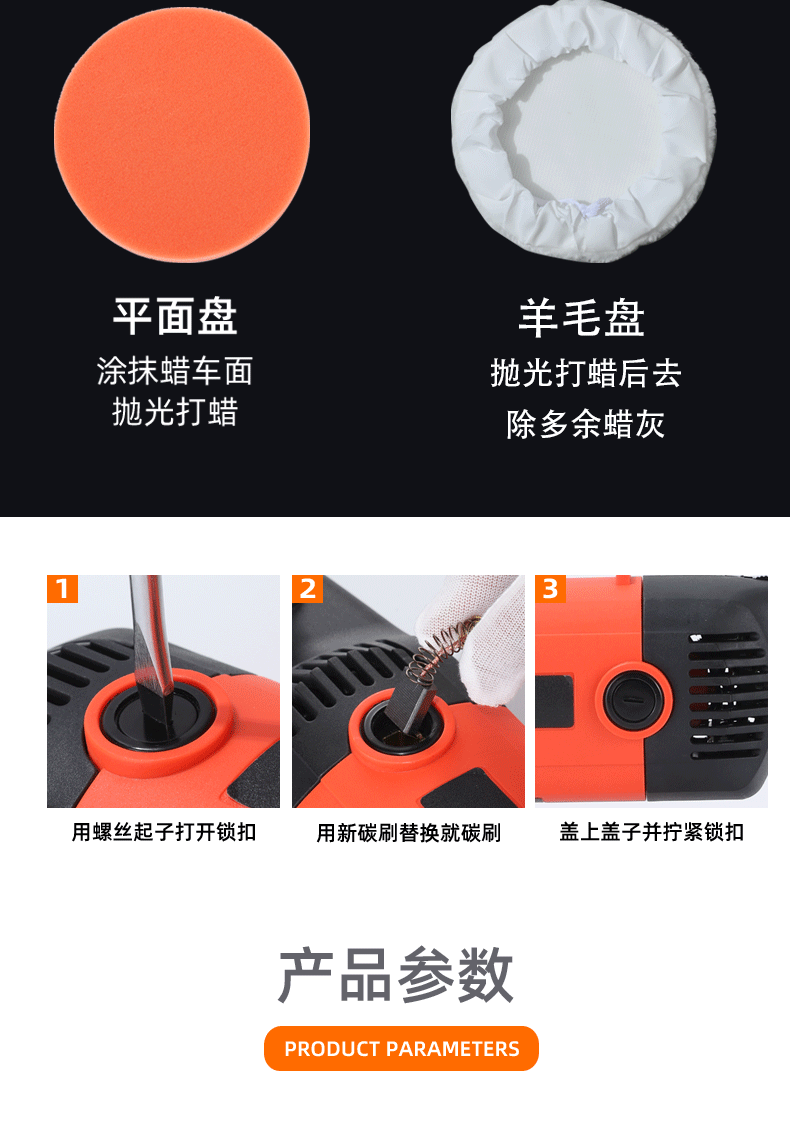 平面盘
涂抹蜡车面
抛光打蜡

羊毛盘
抛光打蜡后去
除多余蜡灰

1
用螺丝起子打开锁扣

2
用新碳刷替换就碳刷

3
盖上盖子并拧紧锁扣

产品参数
PRODUCT PARAMETERS