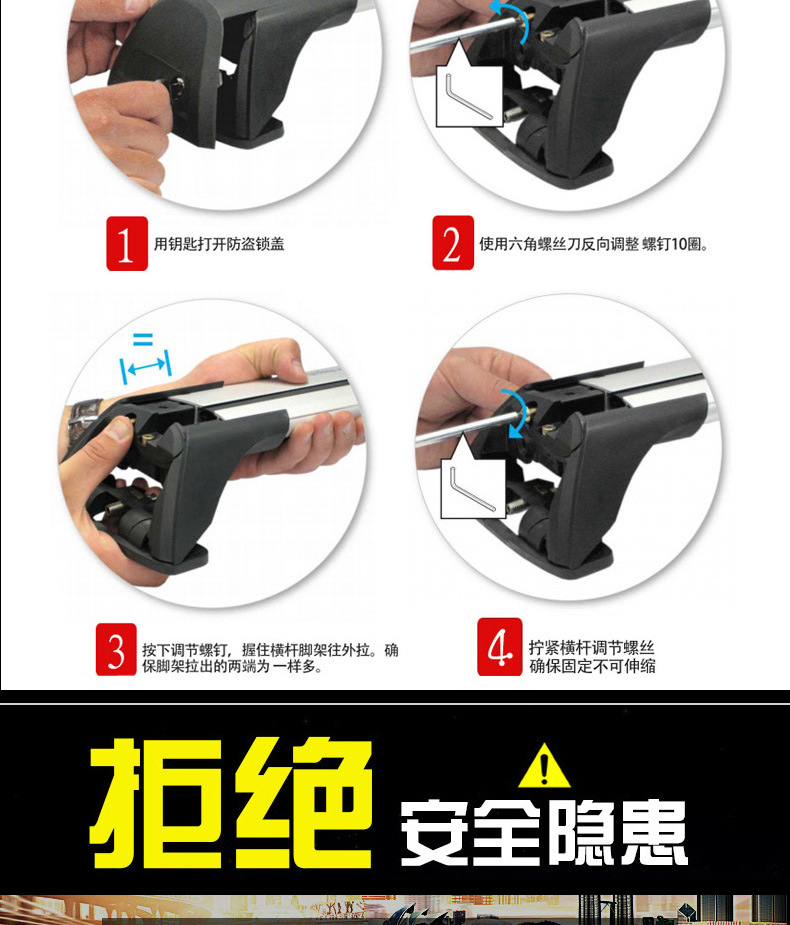 1 用钥匙打开防盗锁盖

2 使用六角螺丝刀反向调整 螺钉10圈。

=

3 按下调节螺钉，握住横杆脚架往外拉。确保脚架拉出的两端为一样多。

4 拧紧横杆调节螺丝 确保固定不可伸缩

拒绝 安全隐患