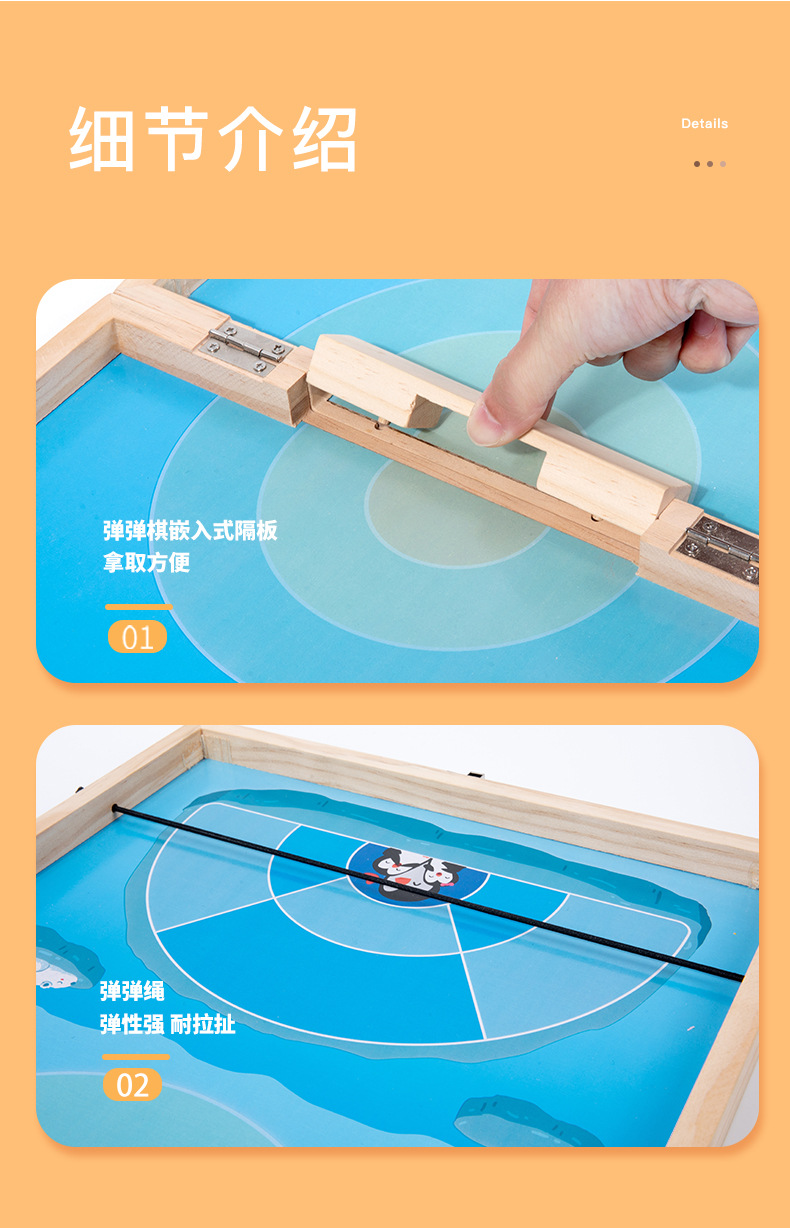 细节介绍

Details

弹弹棋嵌入式隔板
拿取方便

01

弹弹绳
弹性强 耐拉扯

02