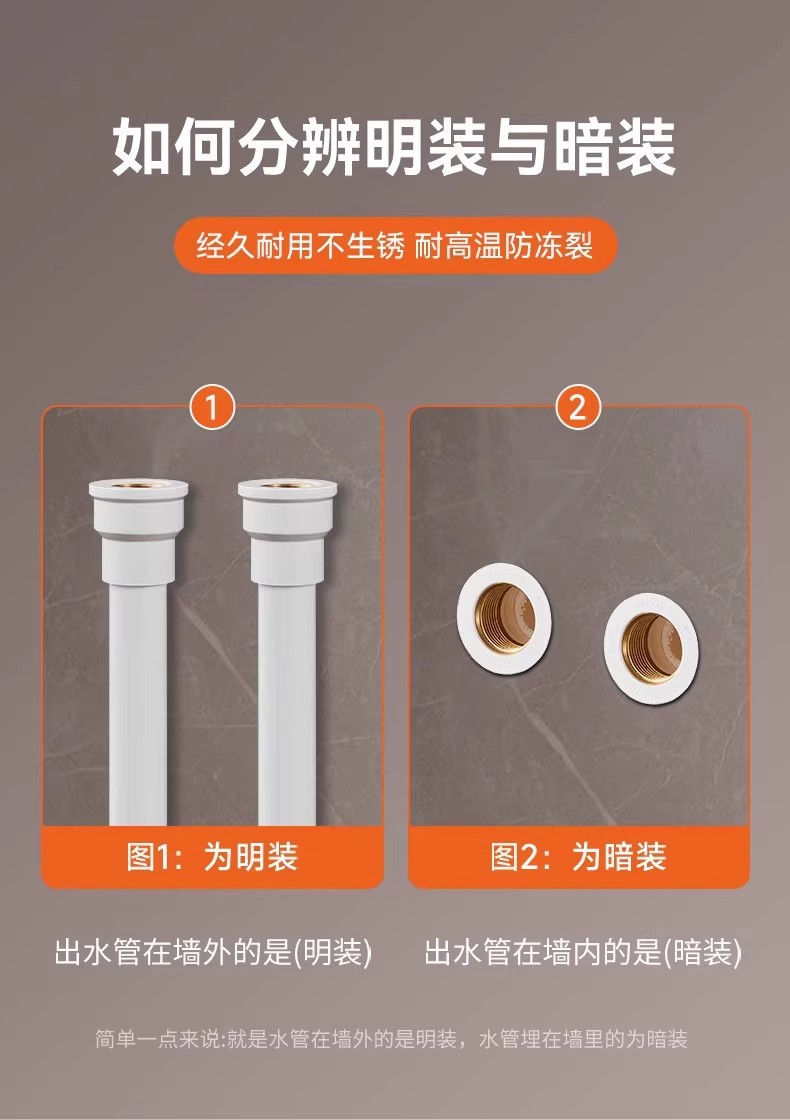 如何分辨明装与暗装

经久耐用不生锈 耐高温防冻裂

1

图1：为明装

出水管在墙外的是(明装)

2

图2：为暗装

出水管在墙内的是(暗装)

简单一点来说:就是水管在墙外的是明装，水管埋在墙里的为暗装