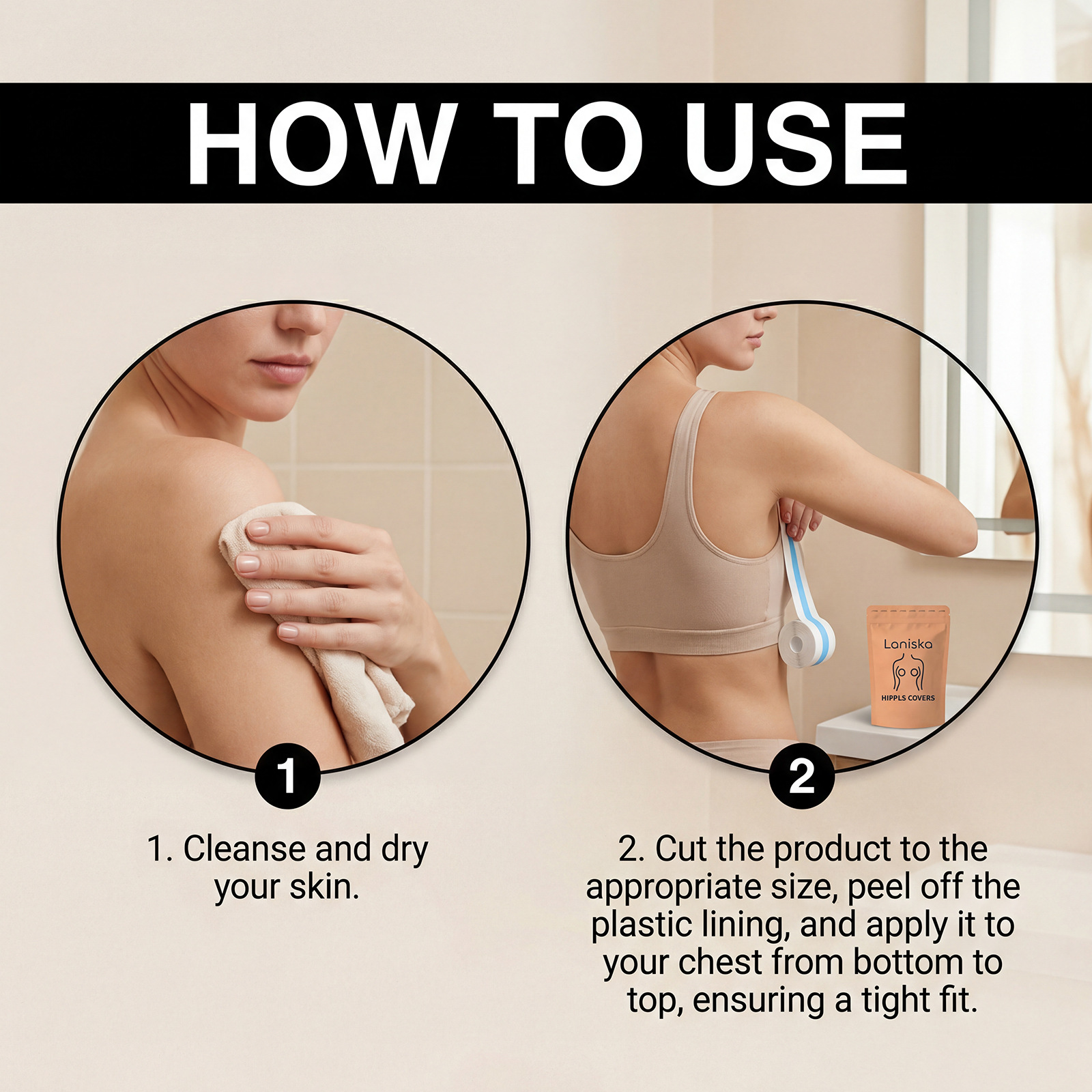 HOW TO USE

Laniska

HIPPLS COVERS

1

2

1. Cleanse and dry your skin.

2. Cut the product to the appropriate size, peel off the plastic lining, and apply it to your chest from bottom to top, ensuring a tight fit.