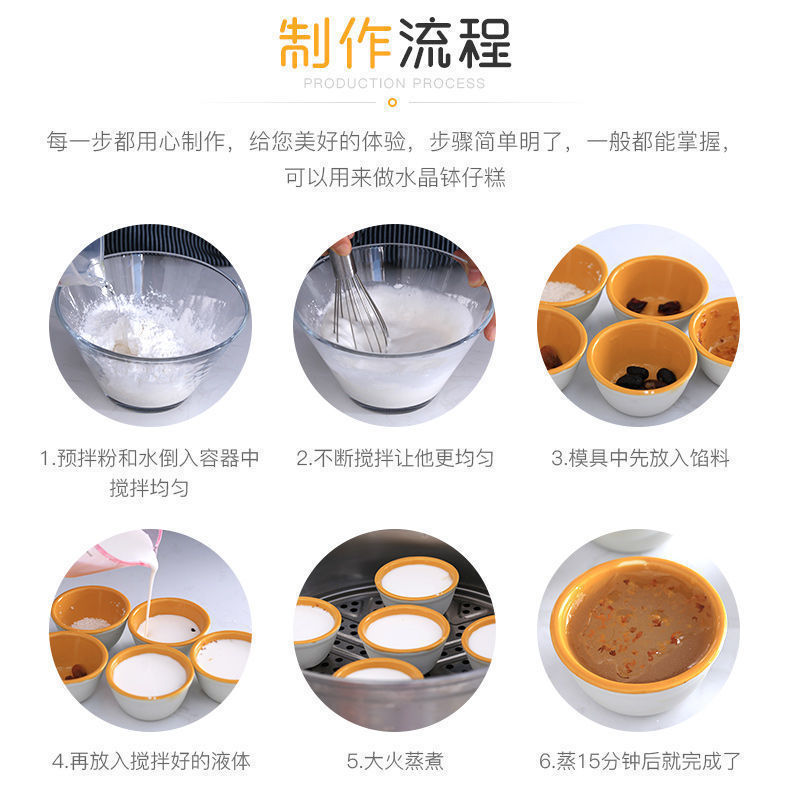 制作流程
PRODUCTION PROCESS

每一步都用心制作，给您美好的体验，步骤简单明了，一般都能掌握，可以用来做水晶钵仔糕

1.预拌粉和水倒入容器中搅拌均匀

2.不断搅拌让他更均匀

3.模具中先放入馅料

4.再放入搅拌好的液体

5.大火蒸煮

6.蒸15分钟后就完成了