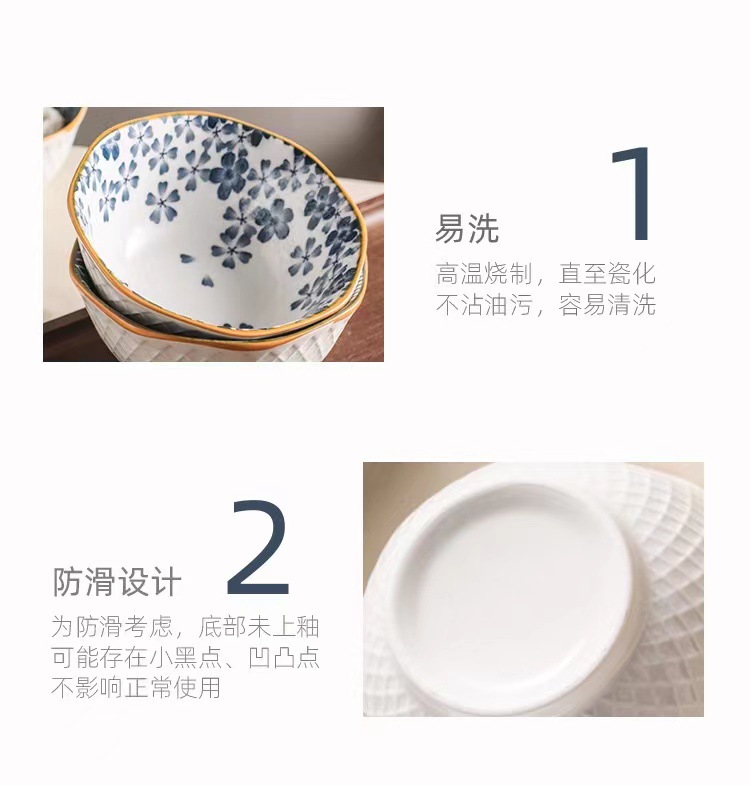 1

易洗

高温烧制，直至瓷化
不沾油污，容易清洗

2

防滑设计

为防滑考虑，底部未上釉
可能存在小黑点、凹凸点
不影响正常使用