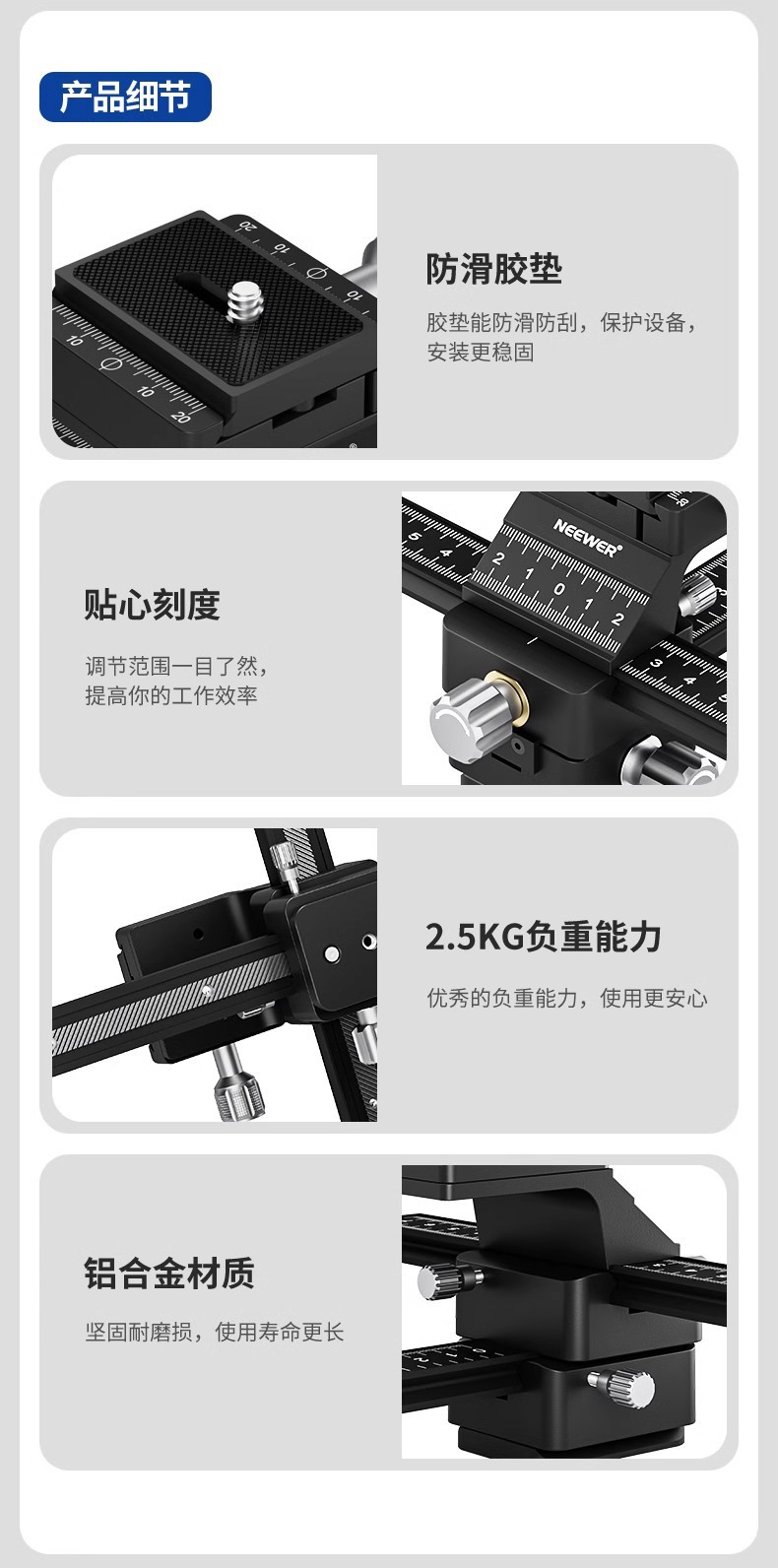 产品细节

防滑胶垫

胶垫能防滑防刮，保护设备，安装更稳固

贴心刻度

调节范围一目了然，提高你的工作效率

NEEWER

2.5KG负重能力

优秀的负重能力，使用更安心

铝合金材质

坚固耐磨损，使用寿命更长