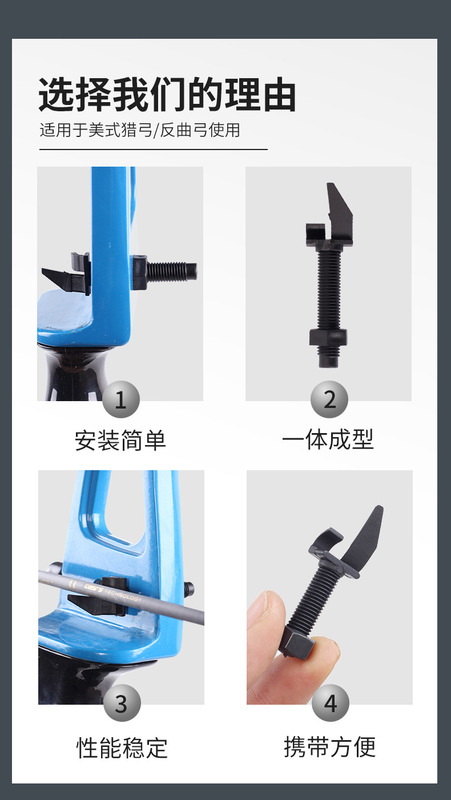 选择我们的理由

适用于美式猎弓/反曲弓使用

1
安装简单

2
一体成型

3
性能稳定

4
携带方便