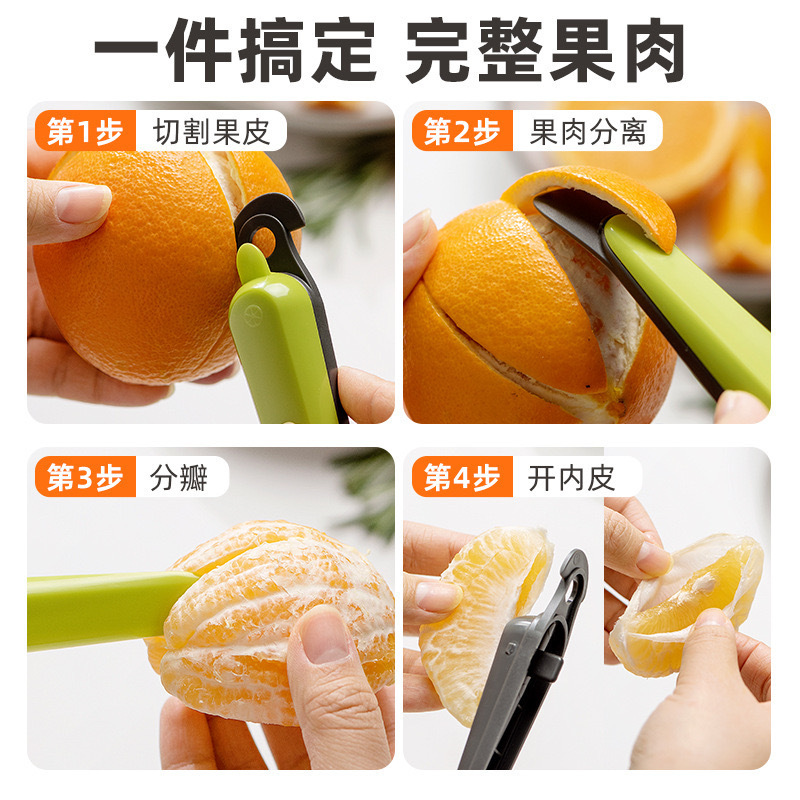 一件搞定 完整果肉

第1步 切割果皮

第2步 果肉分离

第3步 分瓣

第4步 开内皮