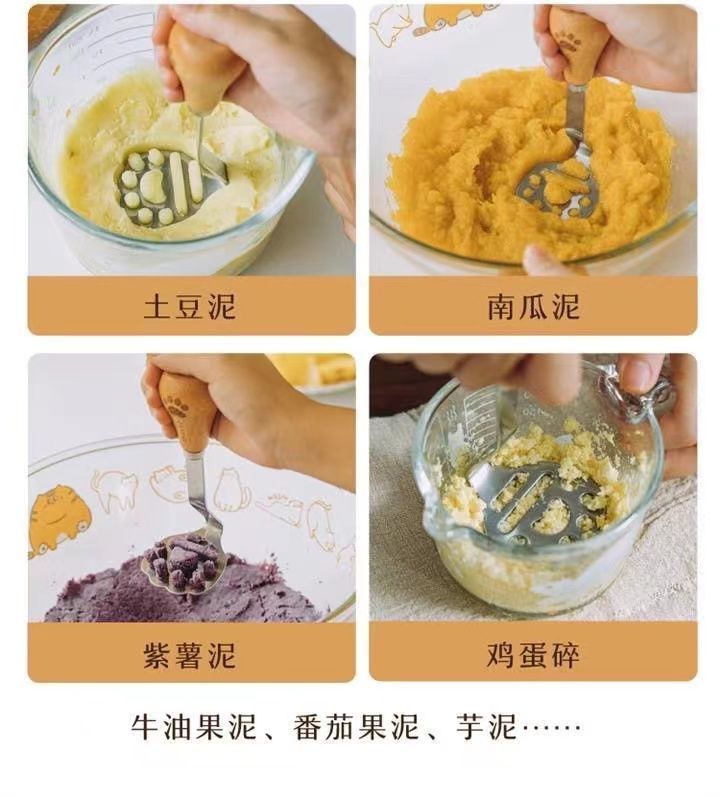 土豆泥

南瓜泥

紫薯泥

鸡蛋碎

牛油果泥、番茄果泥、芋泥……