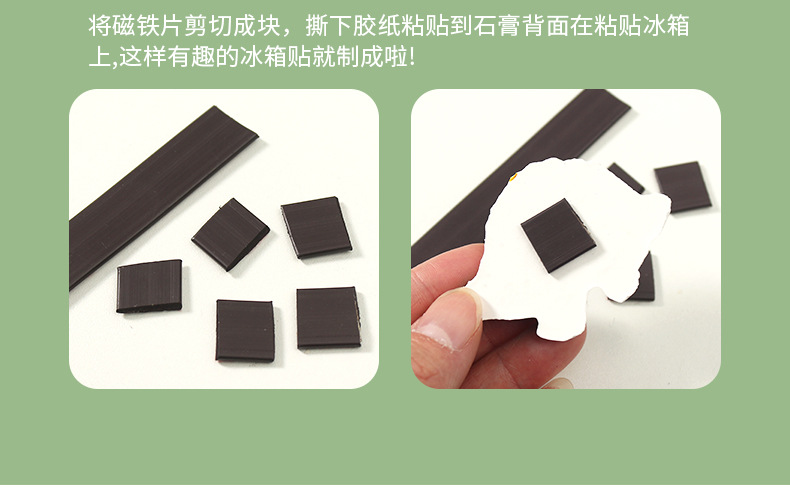 将磁铁片剪切成块，撕下胶纸粘贴到石膏背面在粘贴冰箱上,这样有趣的冰箱贴就制成啦!