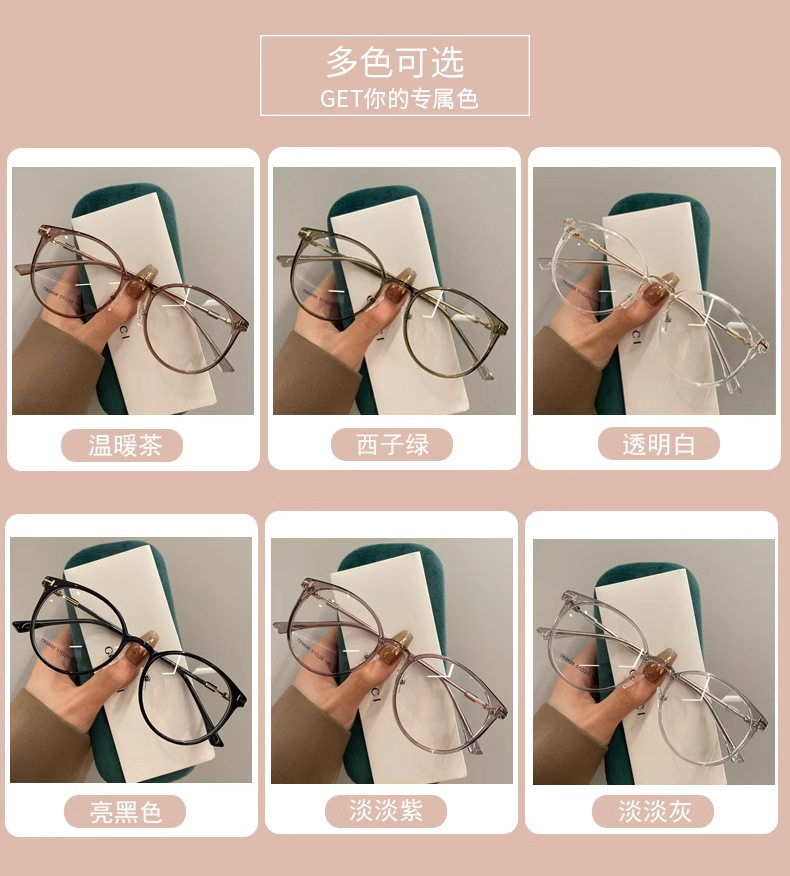 多色可选
GET你的专属色

温暖茶

西子绿

透明白

亮黑色

淡淡紫

淡淡灰