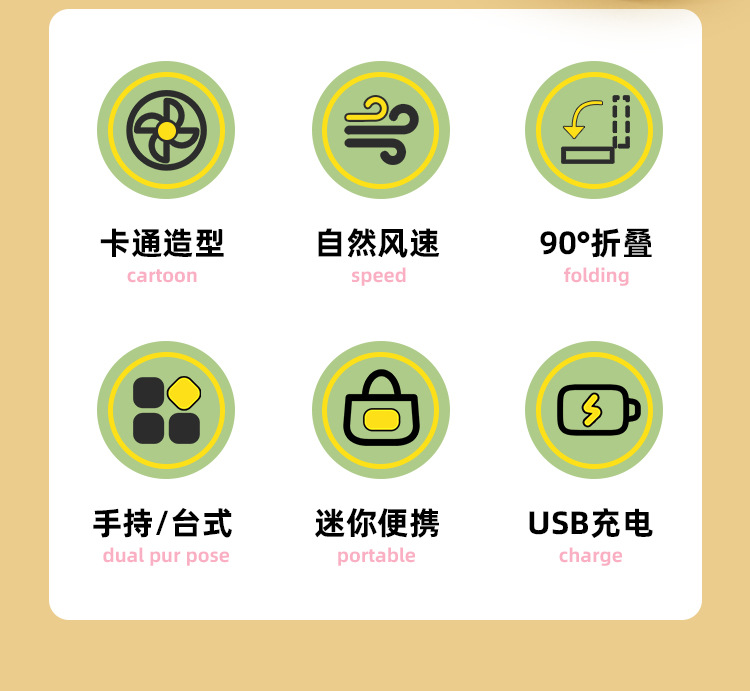 卡通造型
cartoon

自然风速
speed

90°折叠
folding

手持/台式
dual pur pose

迷你便携
portable

USB充电
charge