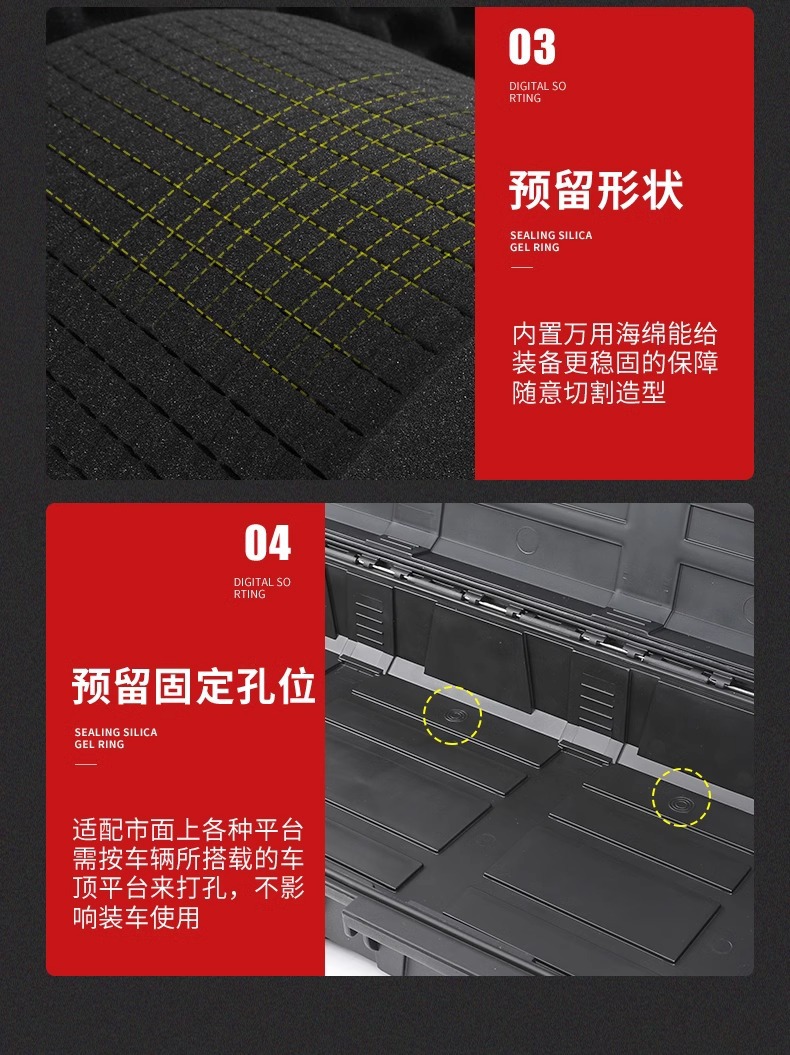 03

DIGITAL SO RTING

预留形状

SEALING SILICA GEL RING

内置万用海绵能给装备更稳固的保障随意切割造型

04

DIGITAL SO RTING

预留固定孔位

SEALING SILICA GEL RING

适配市面上各种平台需按车辆所搭载的车顶平台来打孔，不影响装车使用