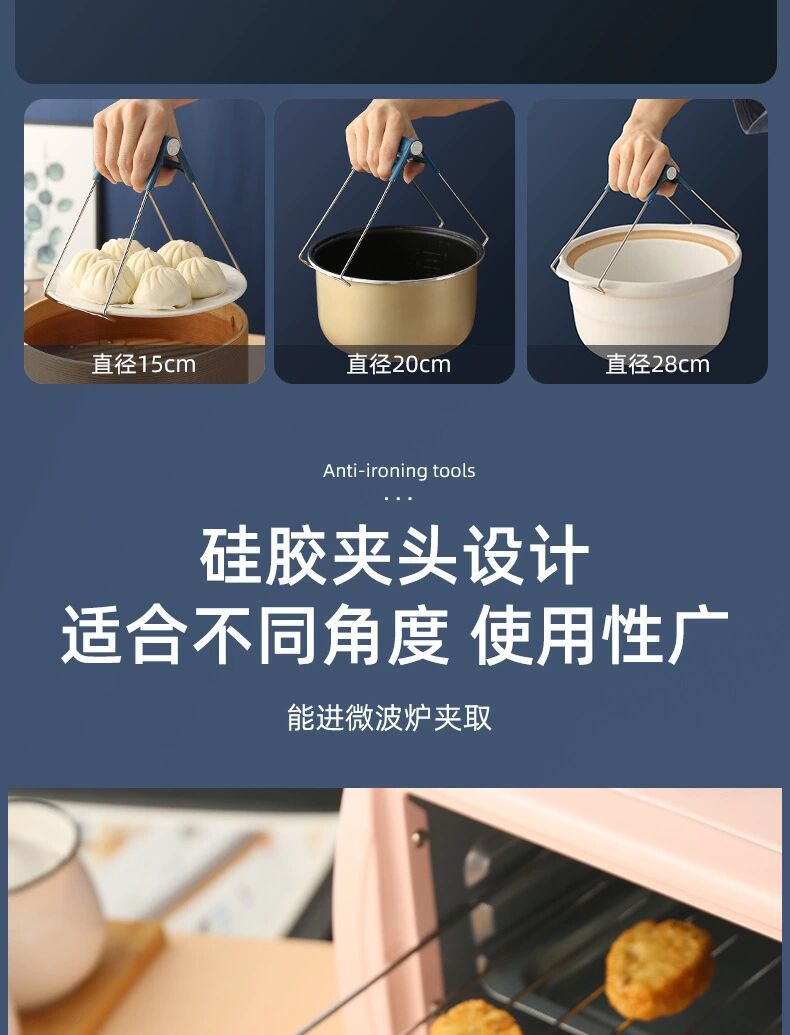 直径15cm

直径20cm

直径28cm

Anti-ironing tools

...

硅胶夹头设计
适合不同角度 使用性广

能进微波炉夹取