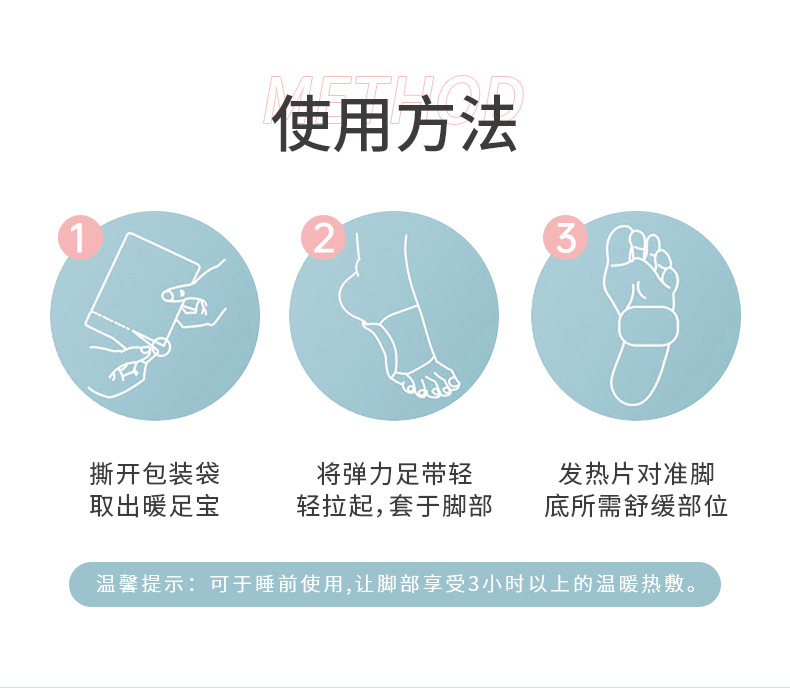 METHOD
使用方法

1
撕开包装袋
取出暖足宝

2
将弹力足带轻
轻拉起，套于脚部

3
发热片对准脚
底所需舒缓部位

温馨提示：可于睡前使用，让脚部享受3小时以上的温暖热敷。