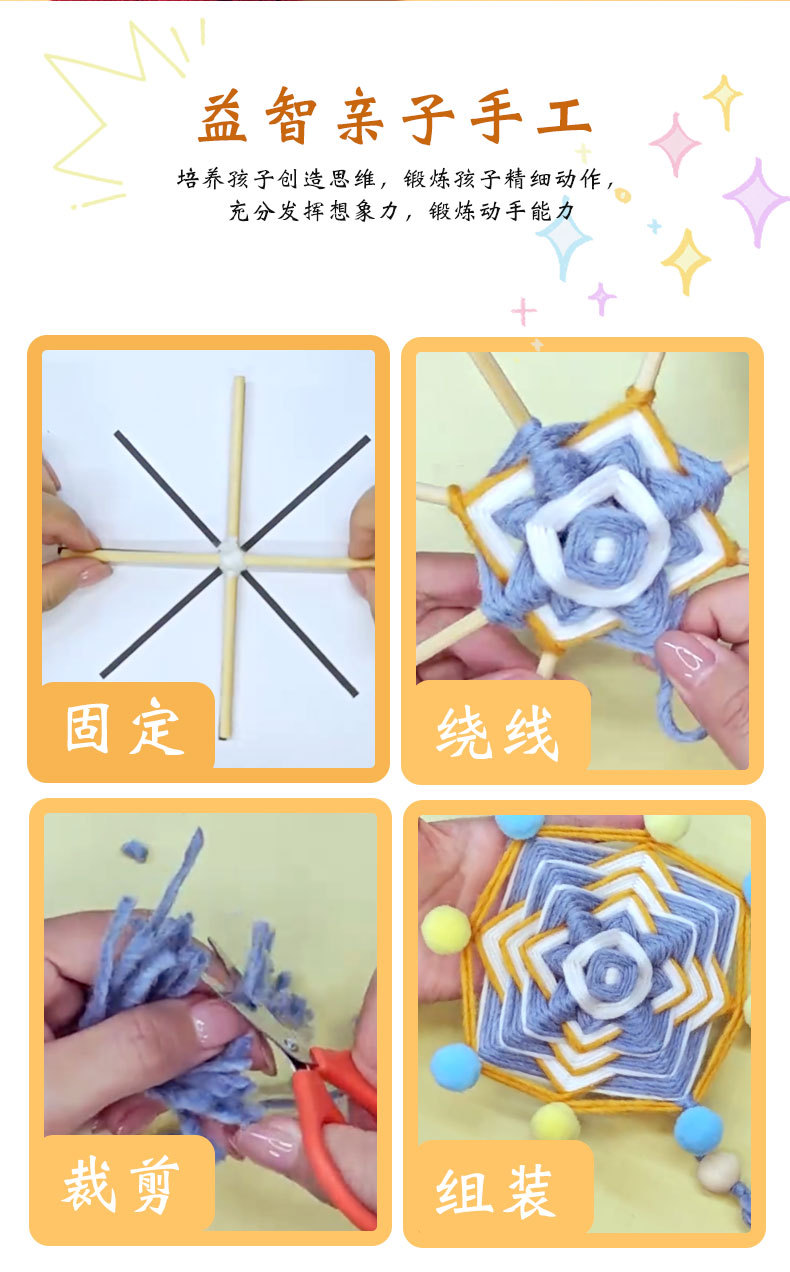 益智亲子手工

培养孩子创造思维，锻炼孩子精细动作，充分发挥想象力，锻炼动手能力

固定

绕线

裁剪

组装