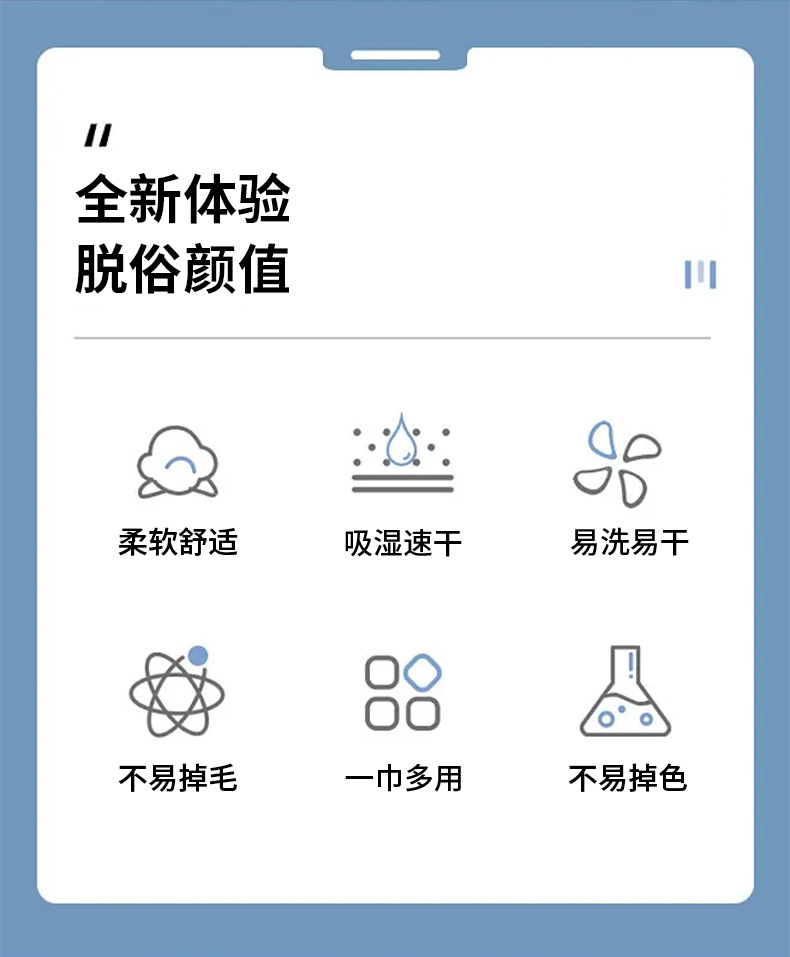 全新体验
脱俗颜值

柔软舒适

吸湿速干

易洗易干

不易掉毛

一巾多用

不易掉色